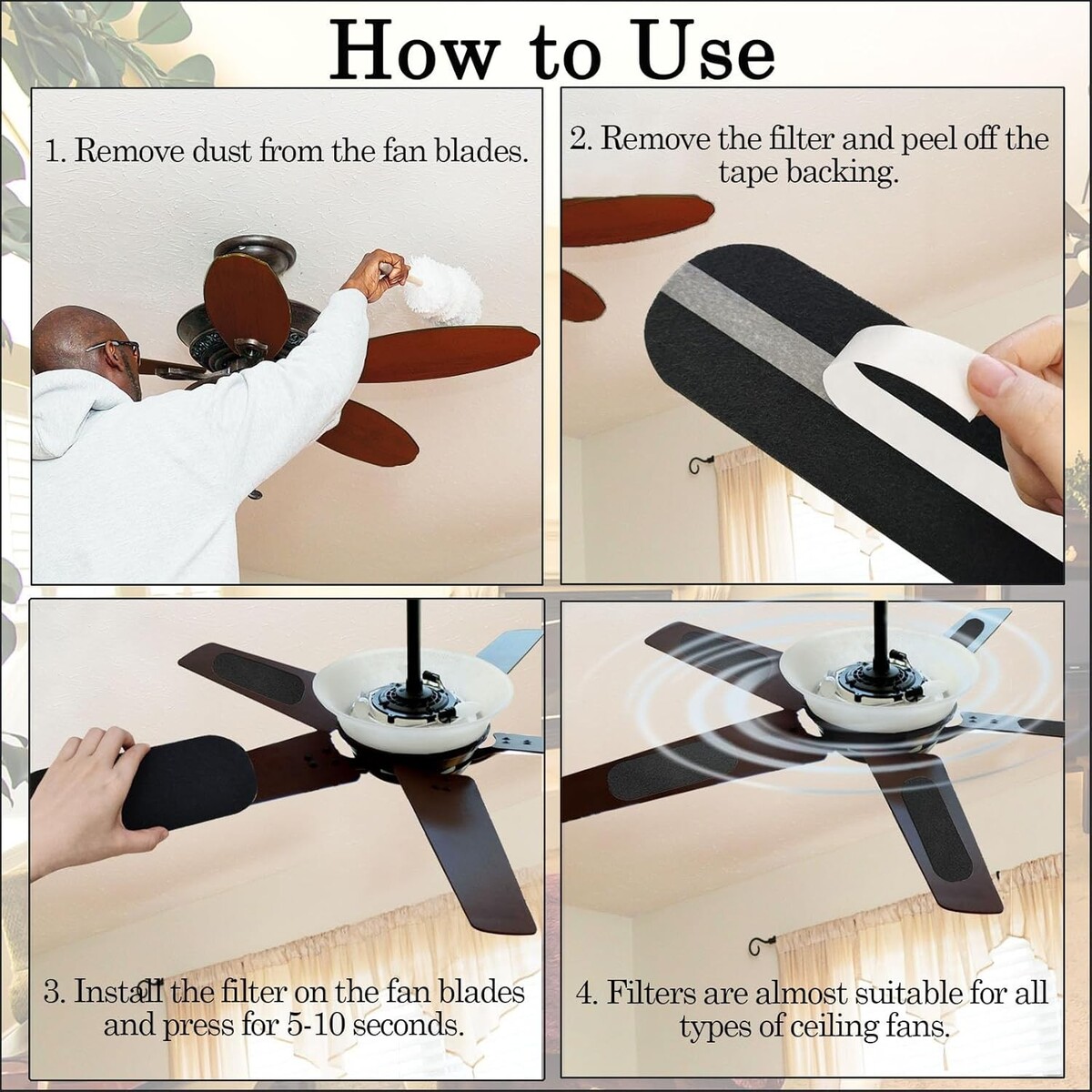 How to Use

1. Remove dust from the fan blades.

2. Remove the filter and peel off the tape backing.

3. Install the filter on the fan blades and press for 5-10 seconds.

4. Filters are almost suitable for all types of ceiling fans.