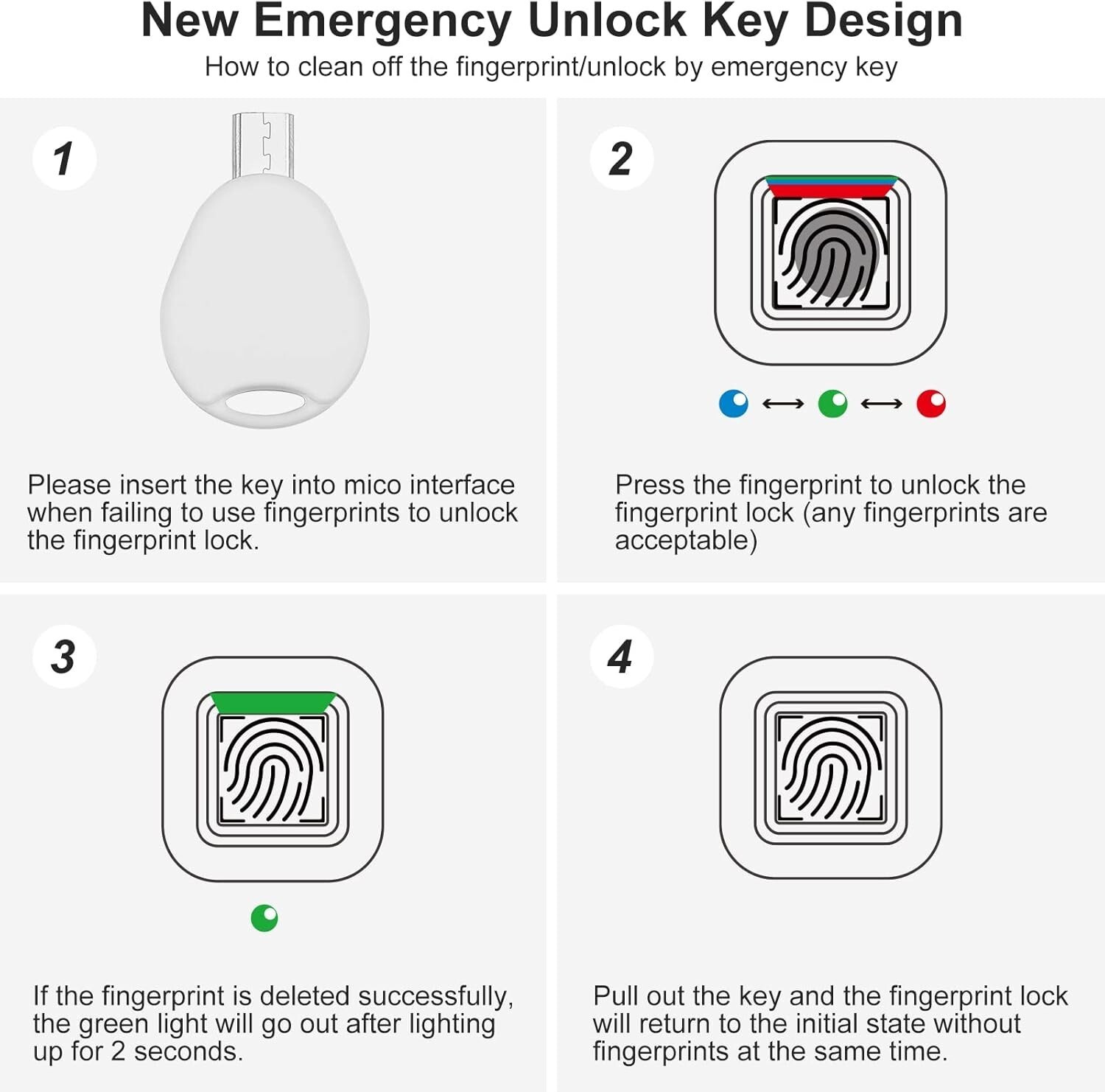 New Emergency Unlock Key Design

How to clean off the fingerprint/unlock by emergency key

1

Please insert the key into mico interface when failing to use fingerprints to unlock the fingerprint lock.

2

Press the fingerprint to unlock the fingerprint lock (any fingerprints are acceptable)

3

If the fingerprint is deleted successfully, the green light will go out after lighting up for 2 seconds.

4

Pull out the key and the fingerprint lock will return to the initial state without fingerprints at the same time.