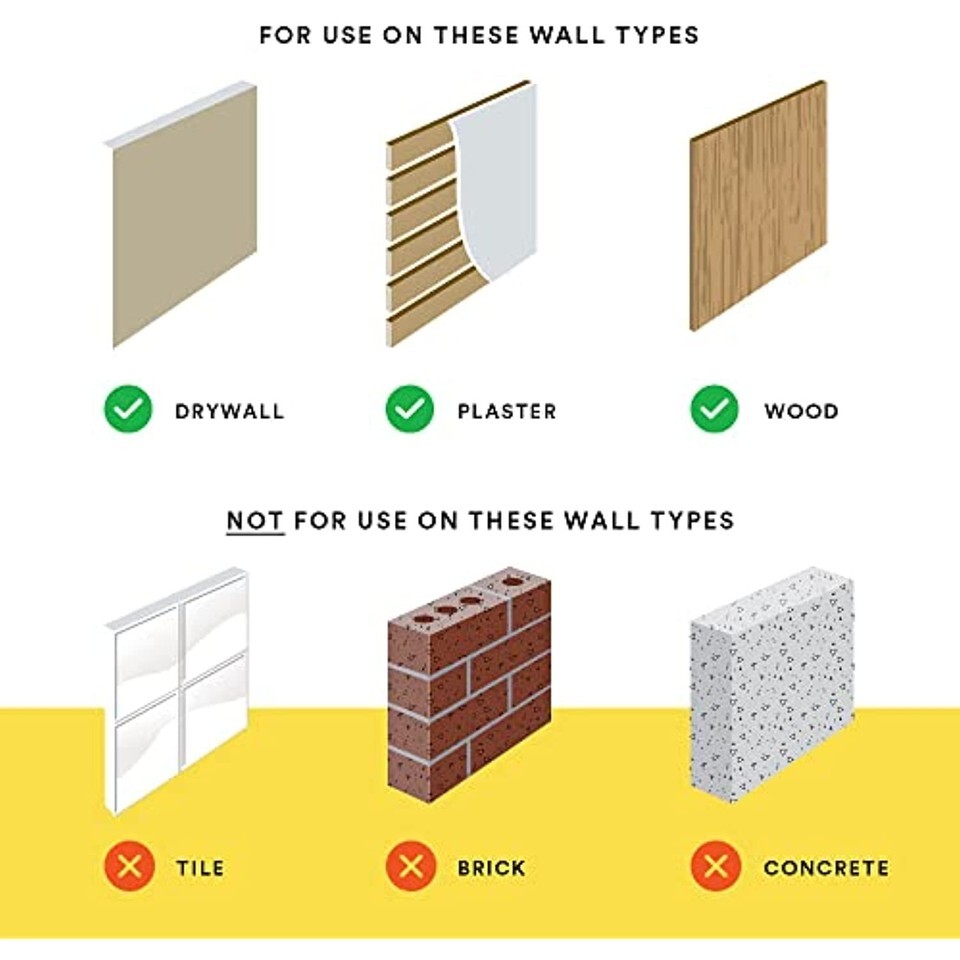 FOR USE ON THESE WALL TYPES

DRYWALL

PLASTER

WOOD

NOT FOR USE ON THESE WALL TYPES

TILE

BRICK

CONCRETE