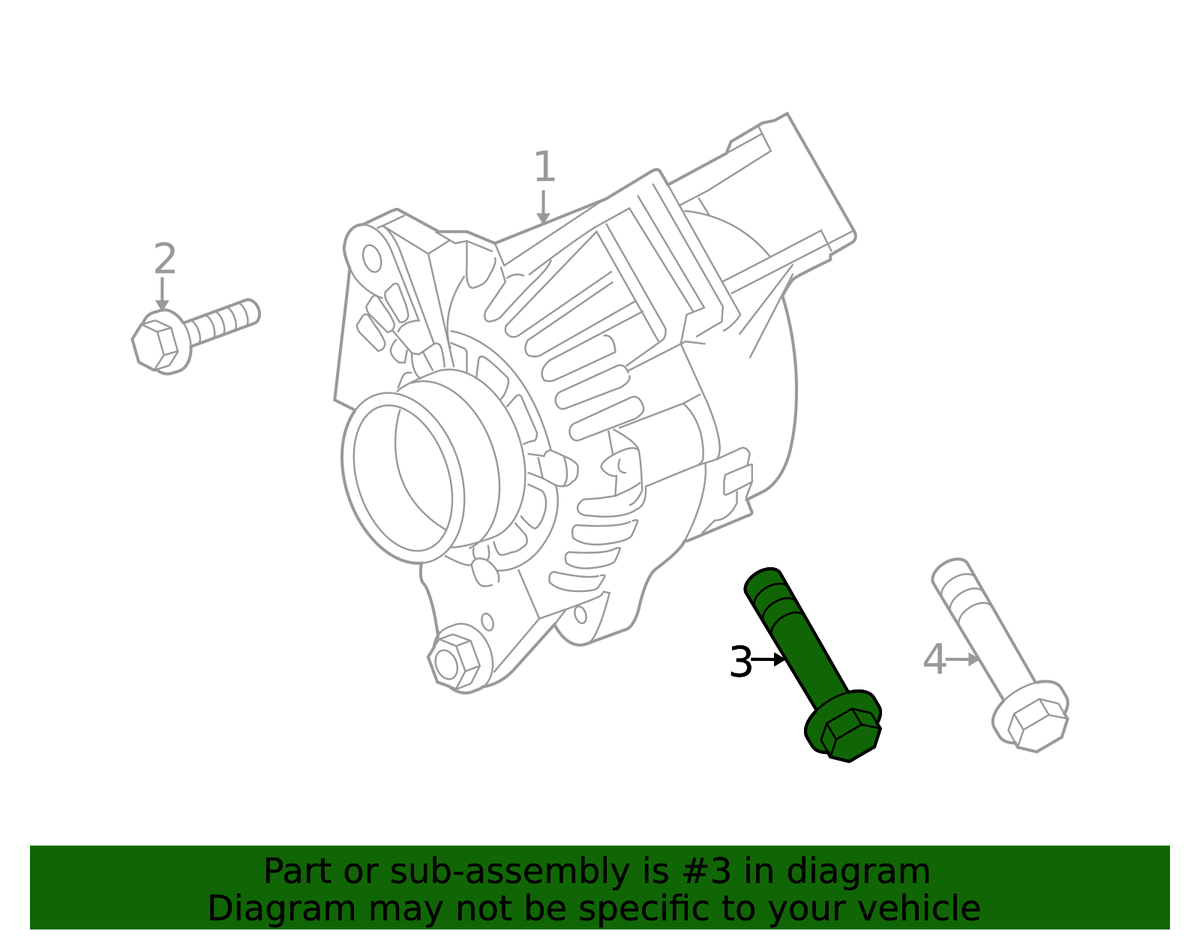 1

2

3

4

Part or sub-assembly is #3 in diagram
Diagram may not be specific to your vehicle