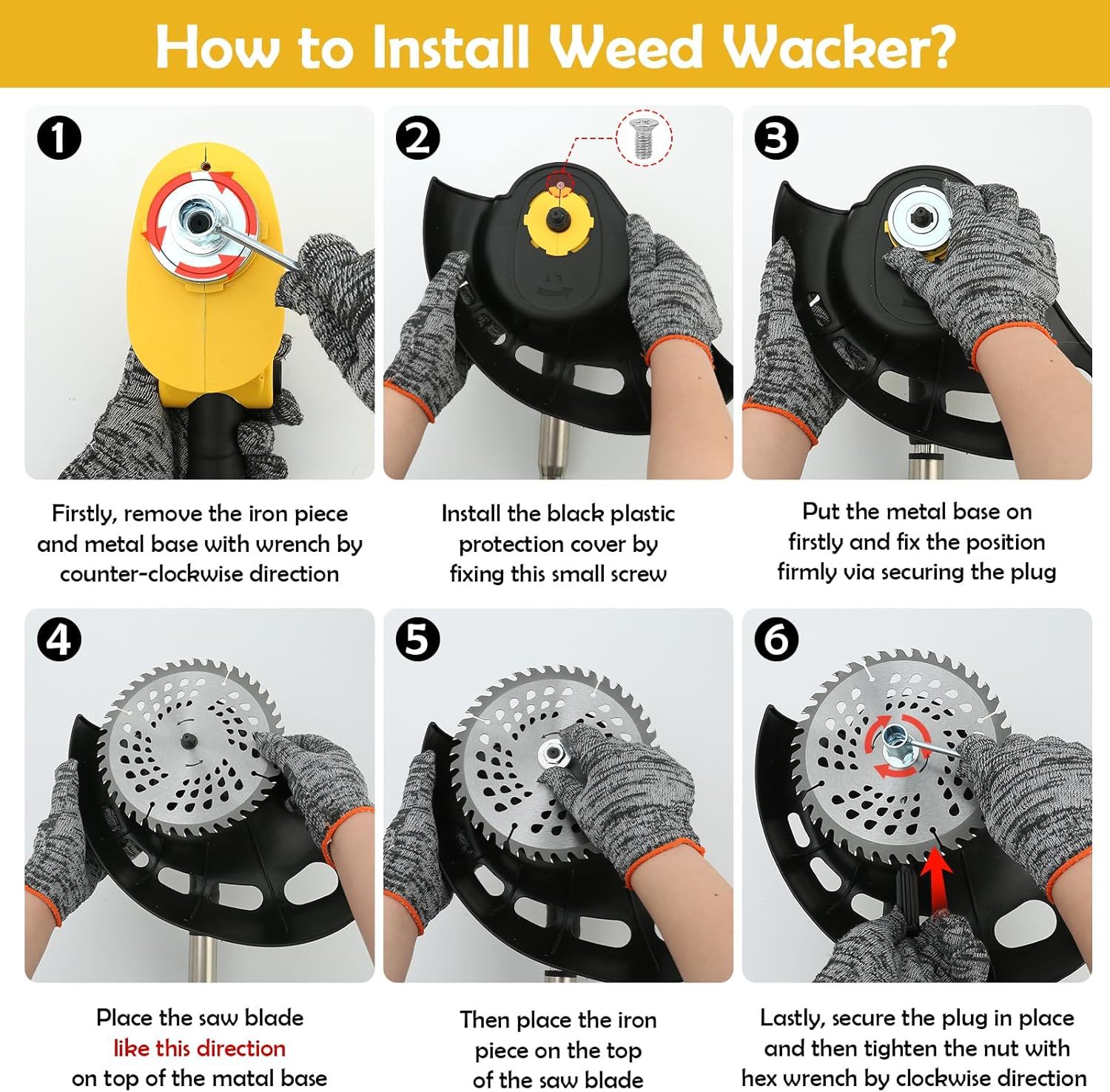 How to Install Weed Wacker?

1

Firstly, remove the iron piece and metal base with wrench by counter-clockwise direction

2

Install the black plastic protection cover by fixing this small screw

3

Put the metal base on firstly and fix the position firmly via securing the plug

4

Place the saw blade like this direction on top of the matal base

5

Then place the iron piece on the top of the saw blade

6

Lastly, secure the plug in place and then tighten the nut with hex wrench by clockwise direction