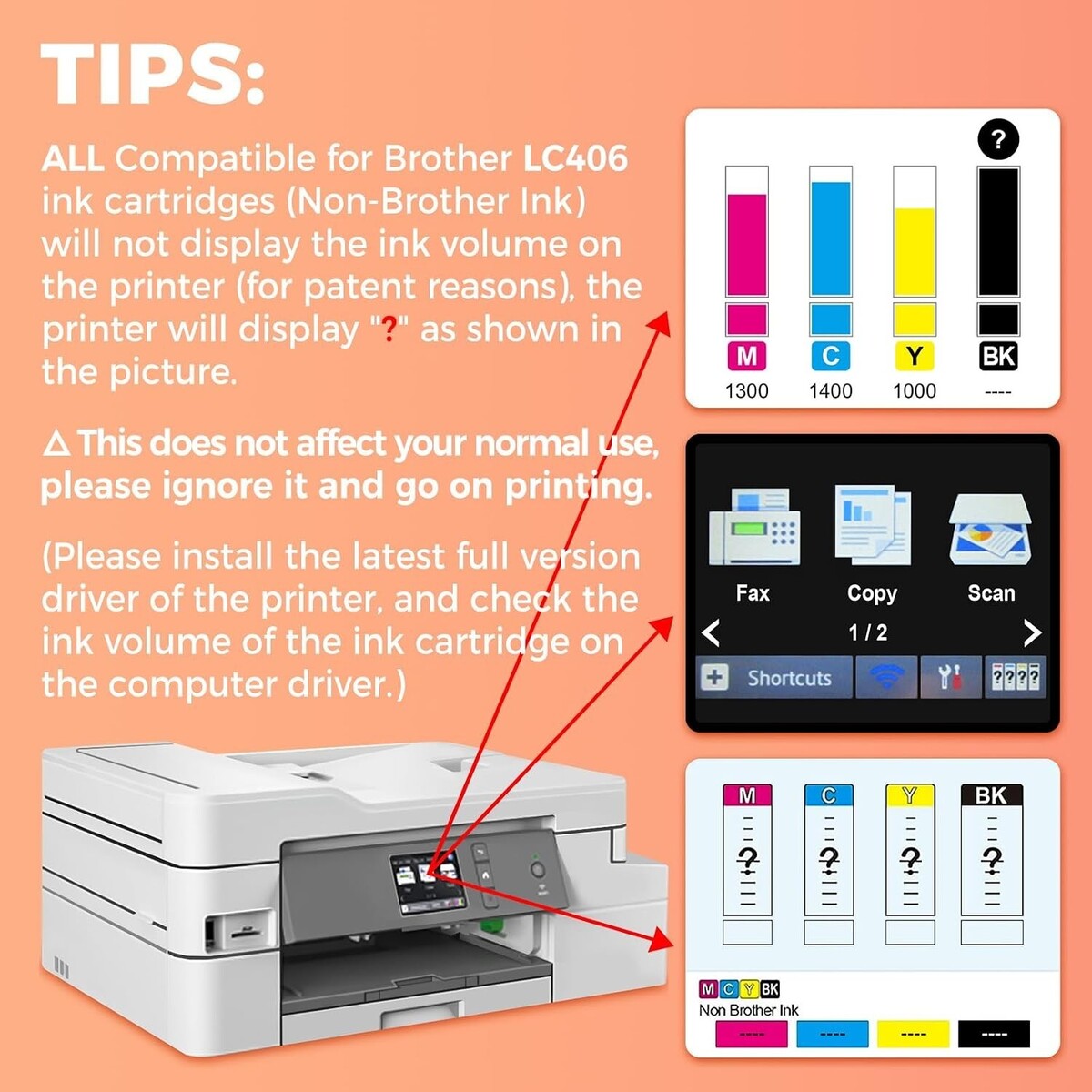 TIPS:

ALL Compatible for Brother LC406 ink cartridges (Non-Brother Ink) will not display the ink volume on the printer (for patent reasons), the printer will display "?" as shown in the picture.

△ This does not affect your normal use, please ignore it and go on printing.

(Please install the latest full version driver of the printer, and check the ink volume of the ink cartridge on the computer driver.)

?

M C Y BK

1300 1400 1000 ----

Fax Copy Scan

1 / 2

Shortcuts

????

M C Y BK

? ? ? ?

M C Y BK

Non Brother Ink

---- ---- ---- ----