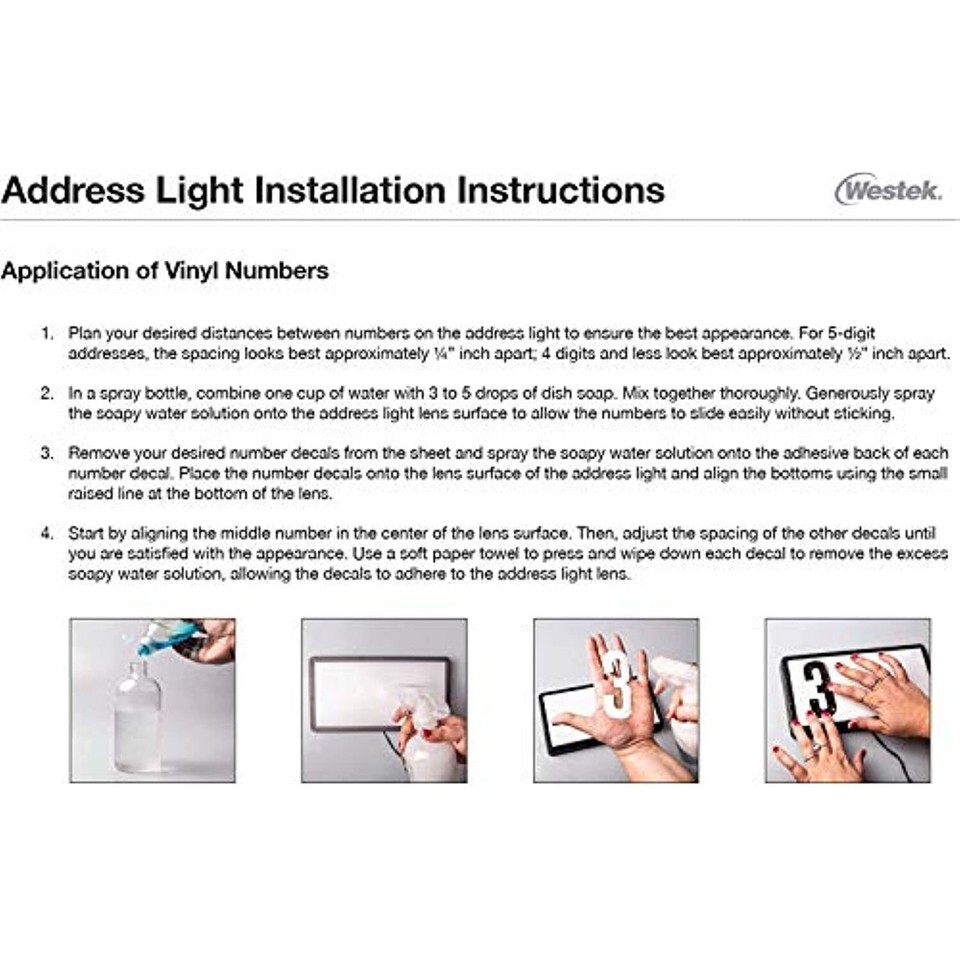 Address Light Installation Instructions

Westek.

Application of Vinyl Numbers

1. Plan your desired distances between numbers on the address light to ensure the best appearance. For 5-digit addresses, the spacing looks best approximately ¼" inch apart; 4 digits and less look best approximately ½" inch apart.

2. In a spray bottle, combine one cup of water with 3 to 5 drops of dish soap. Mix together thoroughly. Generously spray the soapy water solution onto the address light lens surface to allow the numbers to slide easily without sticking.

3. Remove your desired number decals from the sheet and spray the soapy water solution onto the adhesive back of each number decal. Place the number decals onto the lens surface of the address light and align the bottoms using the small raised line at the bottom of the lens.

4. Start by aligning the middle number in the center of the lens surface. Then, adjust the spacing of the other decals until you are satisfied with the appearance. Use a soft paper towel to press and wipe down each decal to remove the excess soapy water solution, allowing the decals to adhere to the address light lens.

3

3