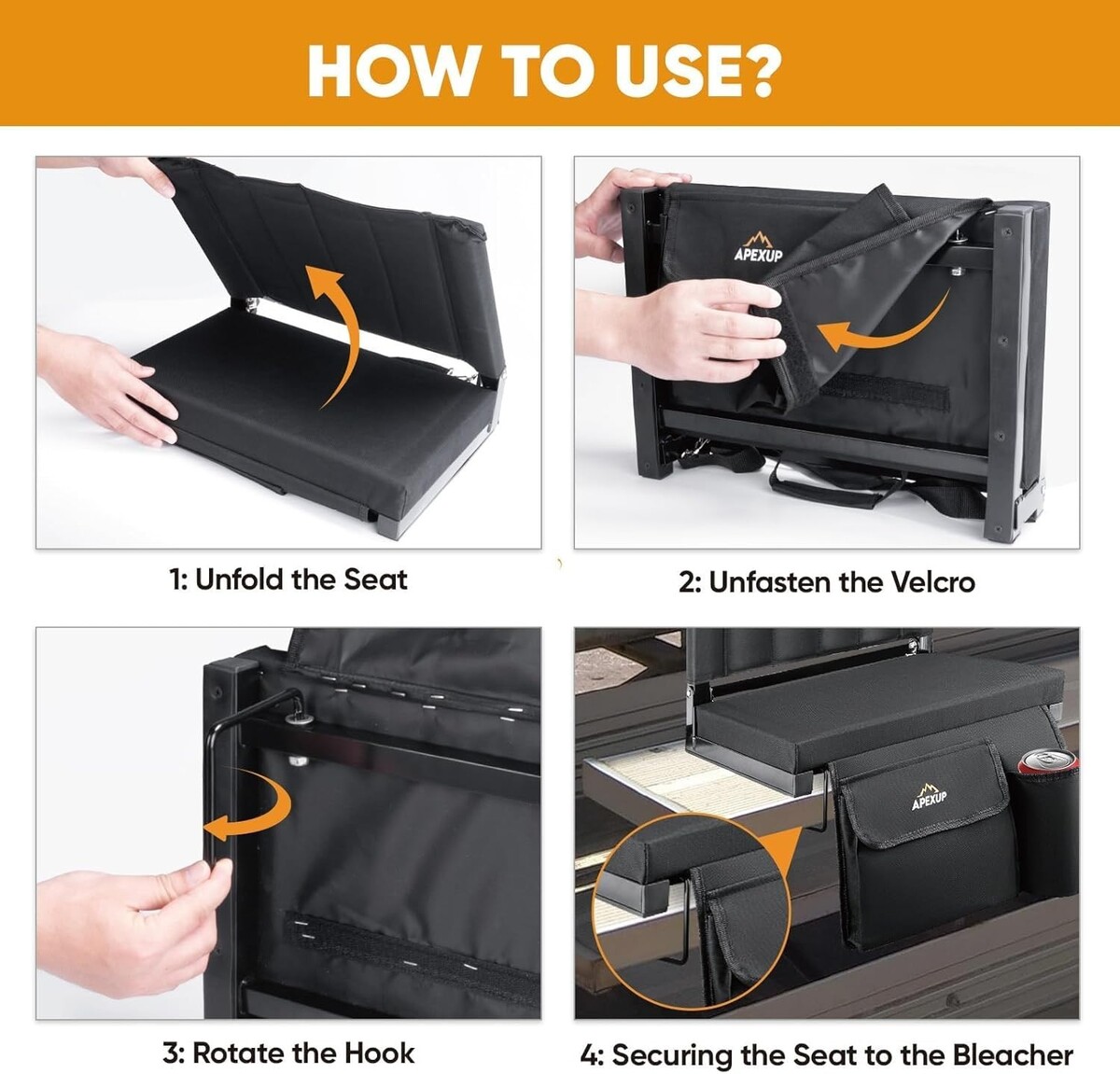 HOW TO USE?

APEXUP

1: Unfold the Seat

2: Unfasten the Velcro

APEXUP

3: Rotate the Hook

4: Securing the Seat to the Bleacher