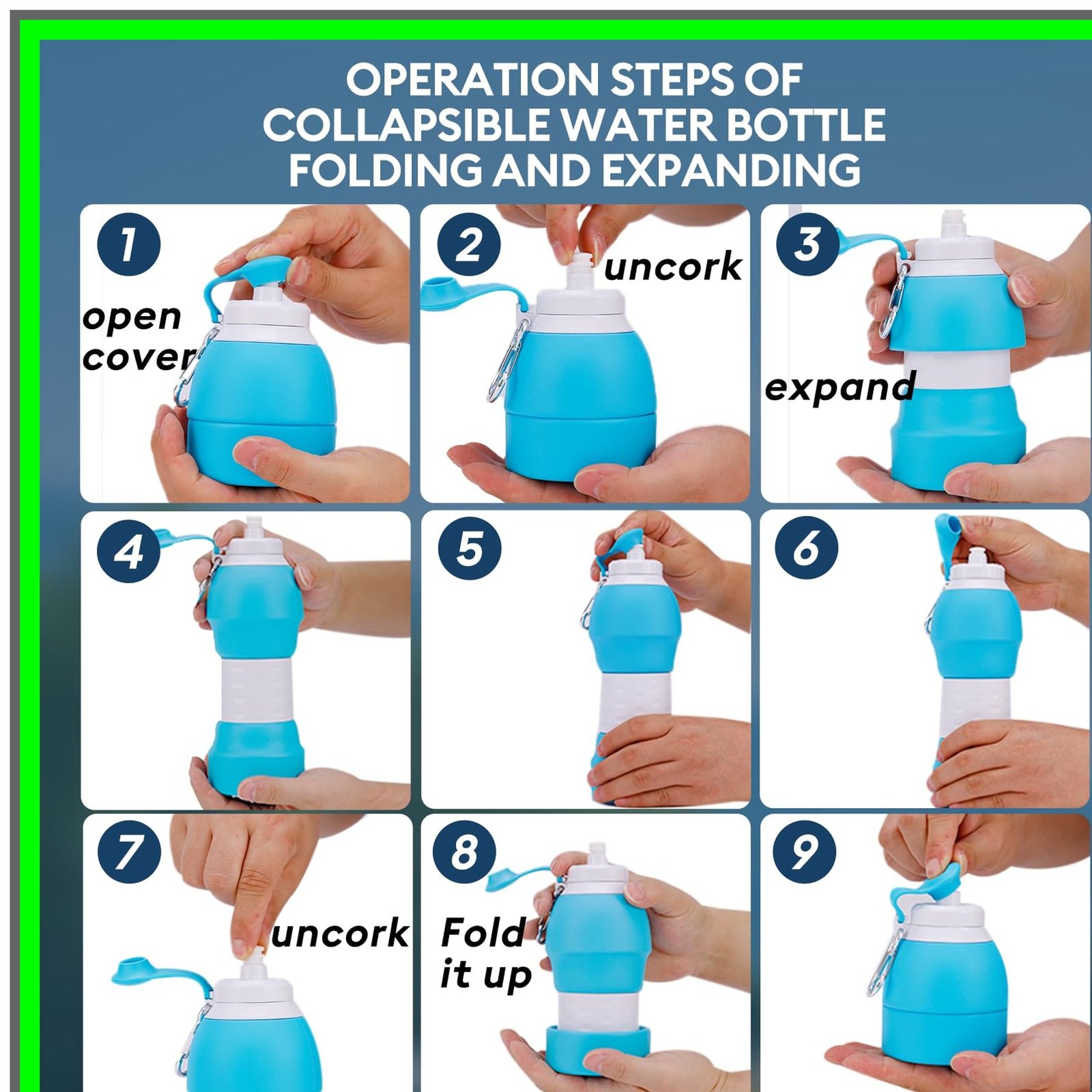 OPERATION STEPS OF COLLAPSIBLE WATER BOTTLE FOLDING AND EXPANDING

1
open cover

2
uncork

3
expand

4

5

6

7
uncork

8
Fold it up

9