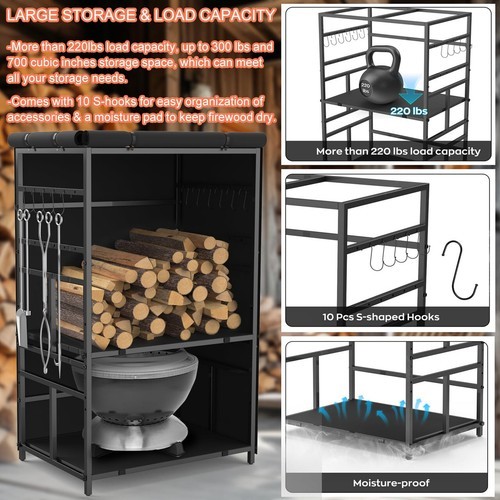 LARGE STORAGE & LOAD CAPACITY

-More than 220lbs load capacity, up to 300 lbs and 700 cubic inches storage space, which can meet all your storage needs.

-Comes with 10 S-hooks for easy organization of accessories & a moisture pad to keep firewood dry.

220 lbs

220 lbs

More than 220 lbs load capacity

10 Pcs S-shaped Hooks

Moisture-proof