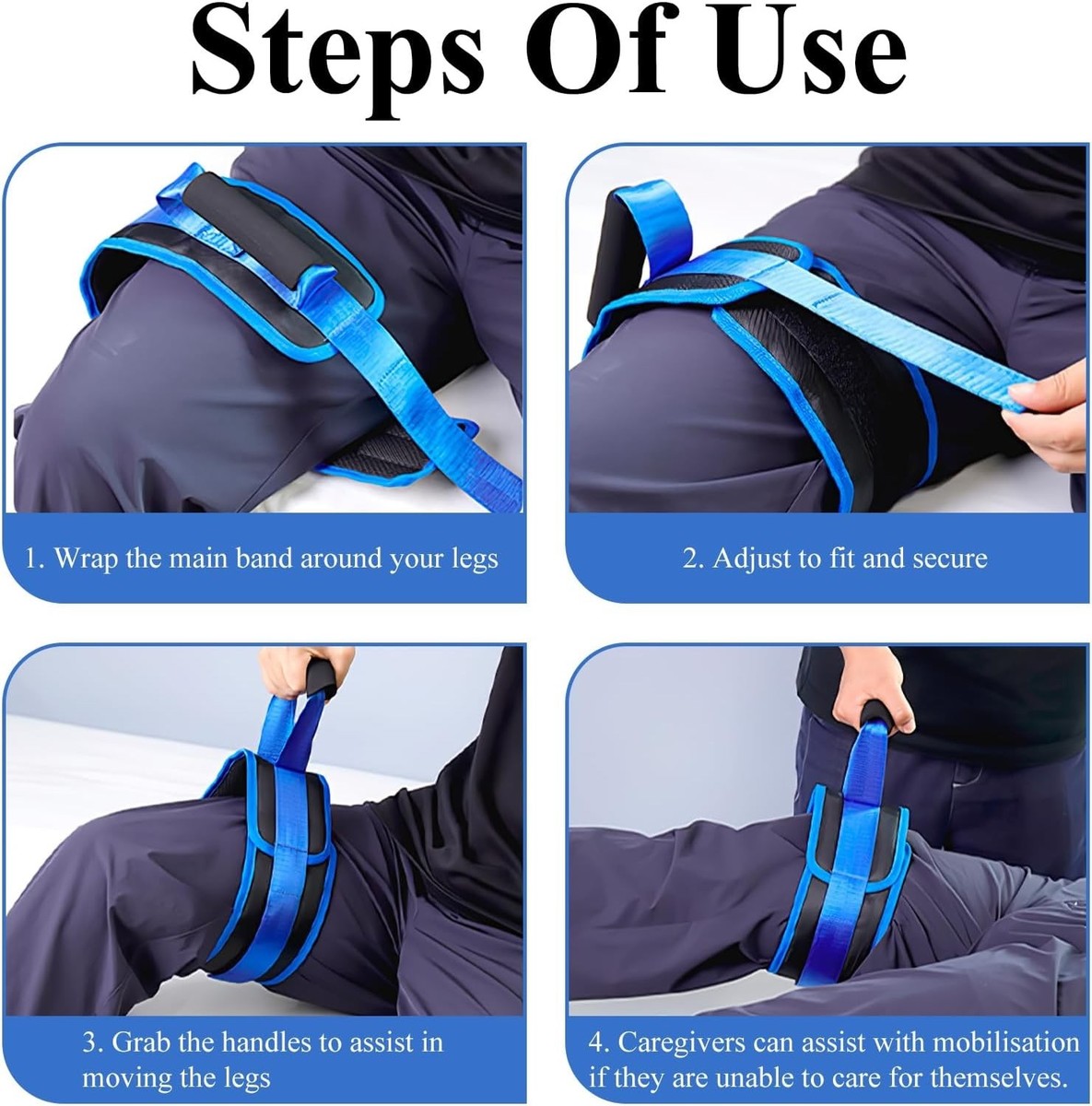 Steps Of Use

1. Wrap the main band around your legs

2. Adjust to fit and secure

3. Grab the handles to assist in moving the legs

4. Caregivers can assist with mobilisation if they are unable to care for themselves.