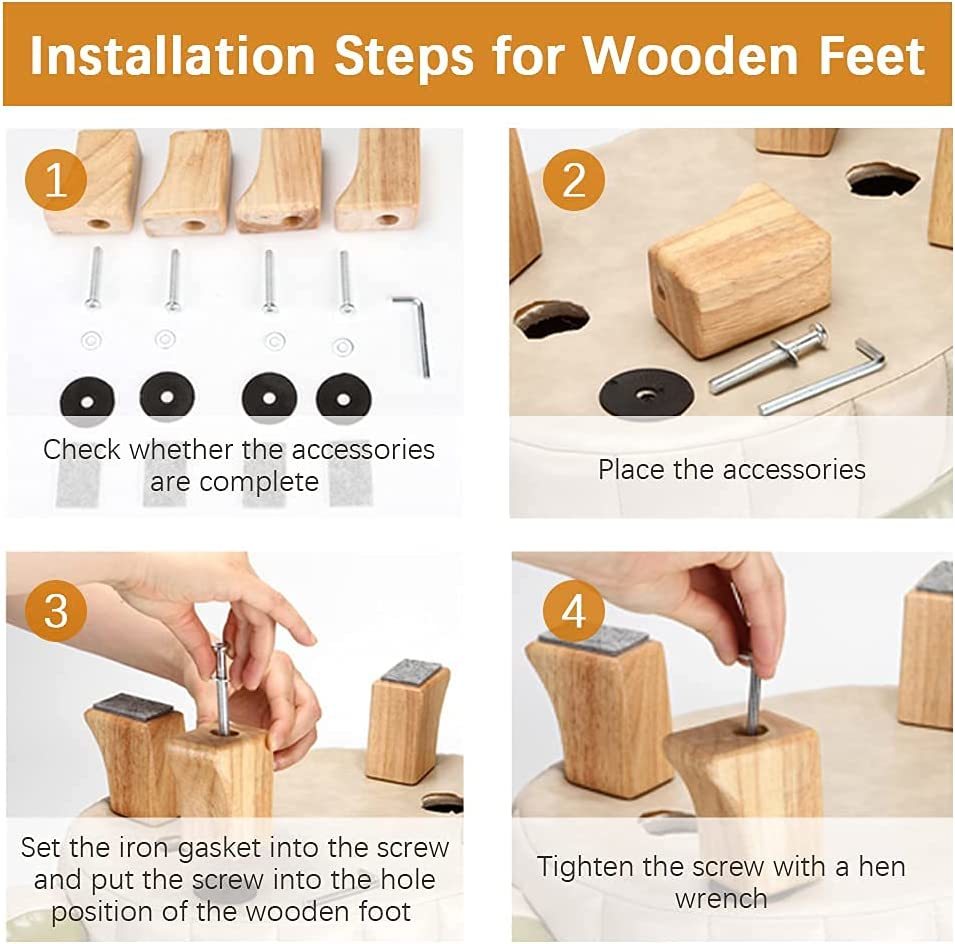 Installation Steps for Wooden Feet

1

Check whether the accessories are complete

2

Place the accessories

3

Set the iron gasket into the screw and put the screw into the hole position of the wooden foot

4

Tighten the screw with a hen wrench