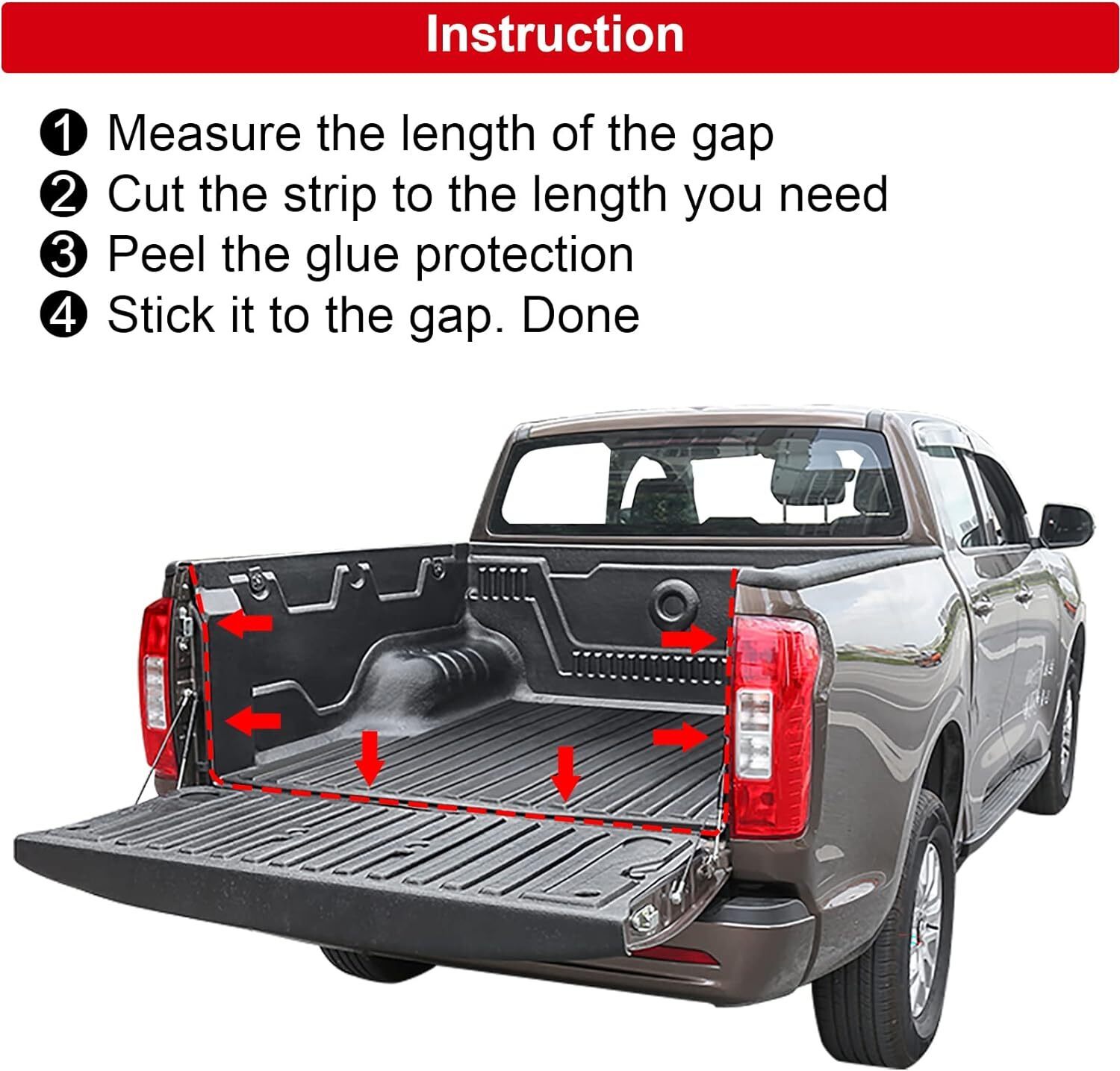 Instruction

❶ Measure the length of the gap
❷ Cut the strip to the length you need
❸ Peel the glue protection
❹ Stick it to the gap. Done