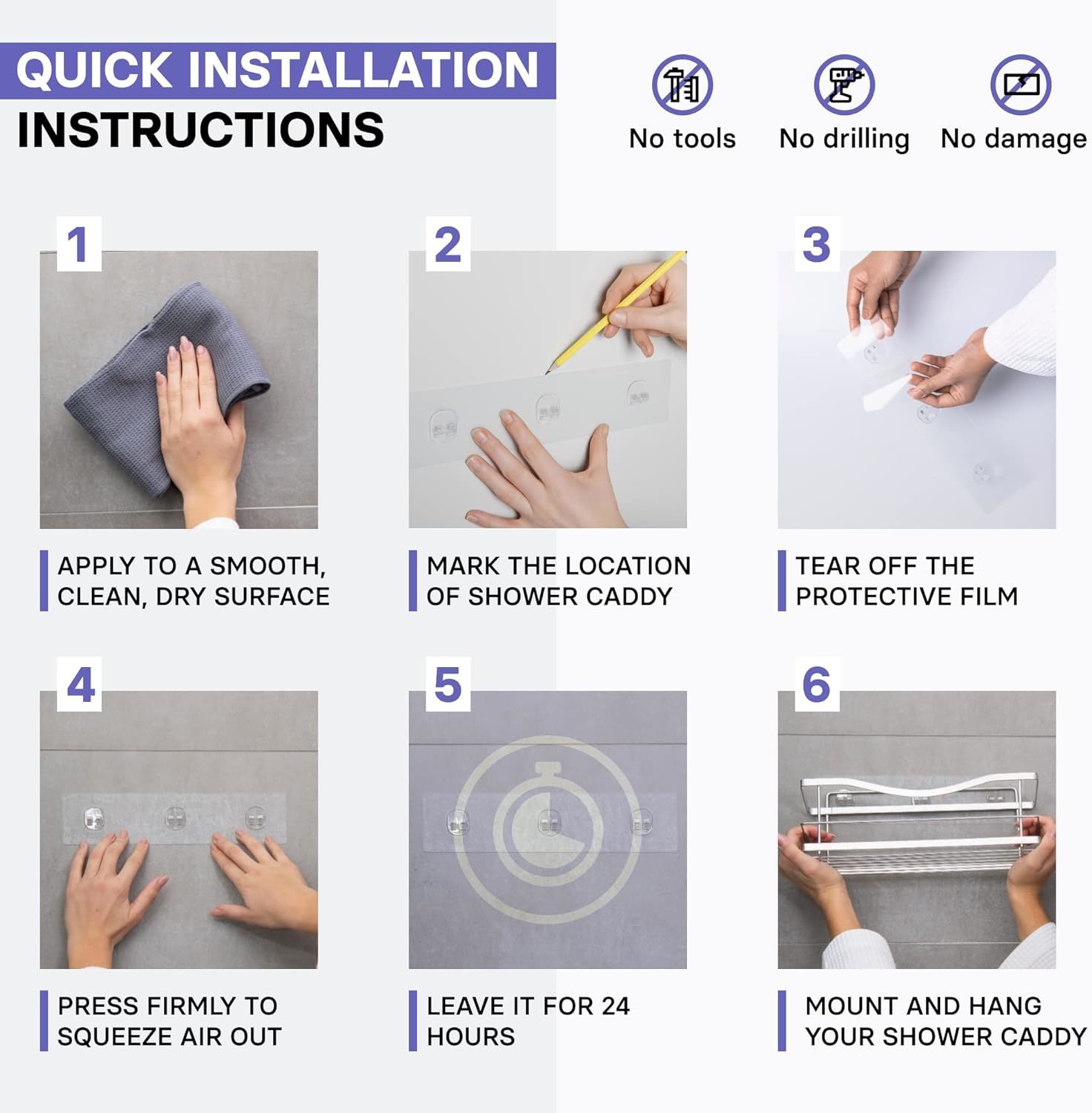 QUICK INSTALLATION
INSTRUCTIONS

No tools
No drilling
No damage

1
APPLY TO A SMOOTH, CLEAN, DRY SURFACE

2
MARK THE LOCATION OF SHOWER CADDY

3
TEAR OFF THE PROTECTIVE FILM

4
PRESS FIRMLY TO SQUEEZE AIR OUT

5
LEAVE IT FOR 24 HOURS

6
MOUNT AND HANG YOUR SHOWER CADDY