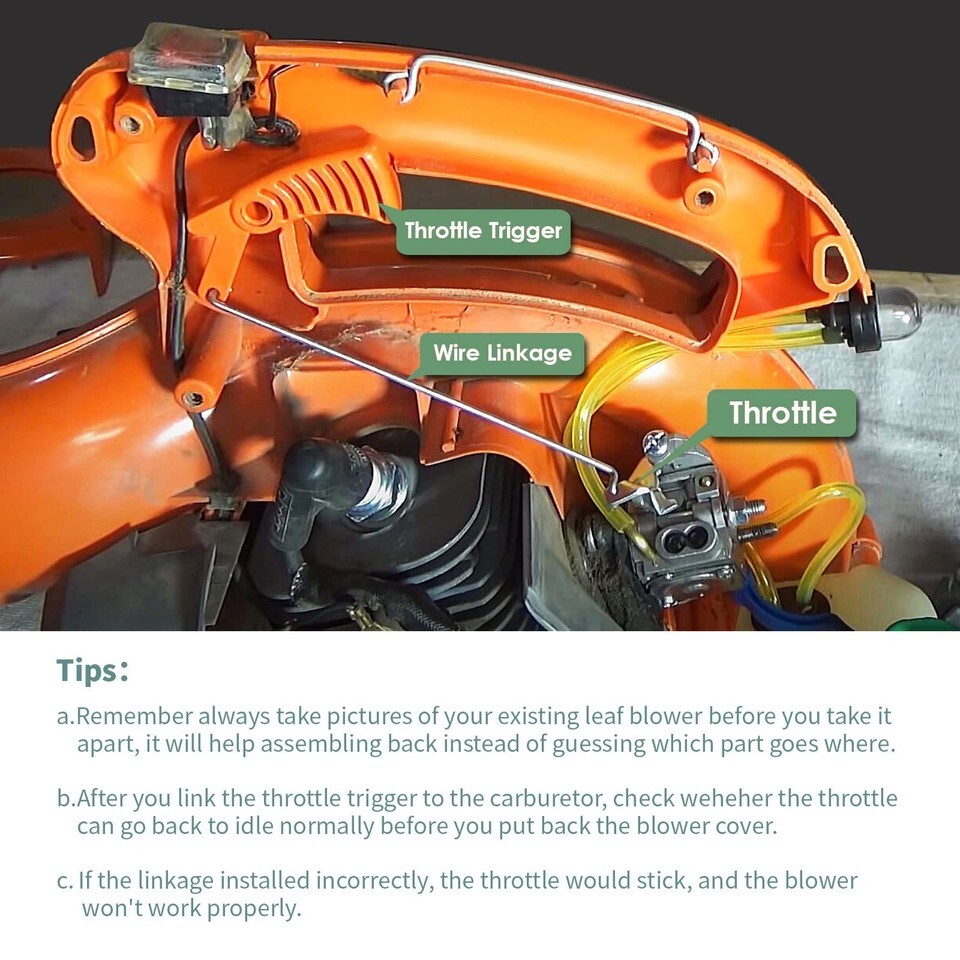 Throttle Trigger

Wire Linkage

Throttle

Tips:

a.Remember always take pictures of your existing leaf blower before you take it apart, it will help assembling back instead of guessing which part goes where.

b.After you link the throttle trigger to the carburetor, check weheher the throttle can go back to idle normally before you put back the blower cover.

c. If the linkage installed incorrectly, the throttle would stick, and the blower won't work properly.