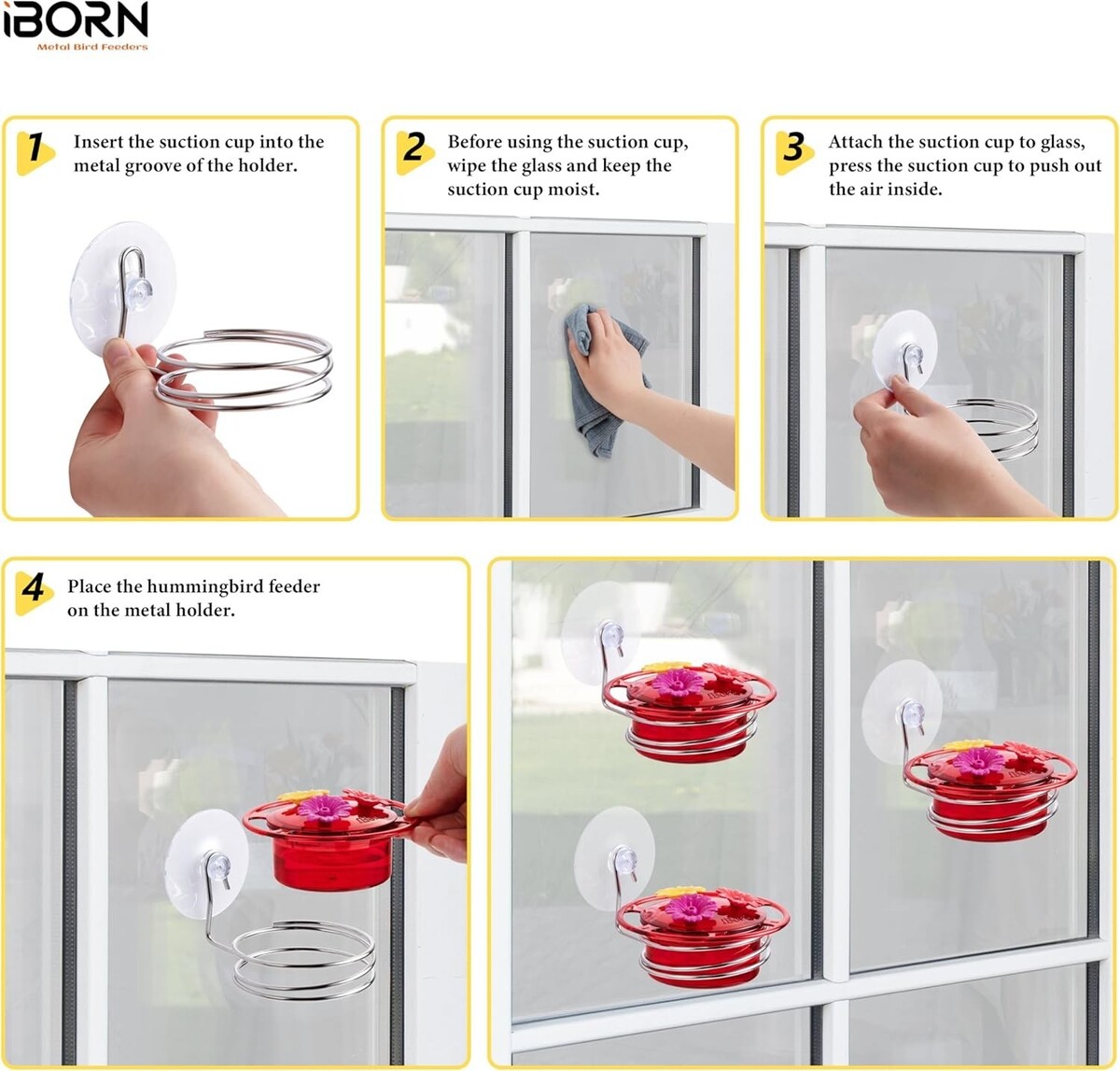 iBORN
Metal Bird Feeders

1 Insert the suction cup into the metal groove of the holder.

2 Before using the suction cup, wipe the glass and keep the suction cup moist.

3 Attach the suction cup to glass, press the suction cup to push out the air inside.

4 Place the hummingbird feeder on the metal holder.