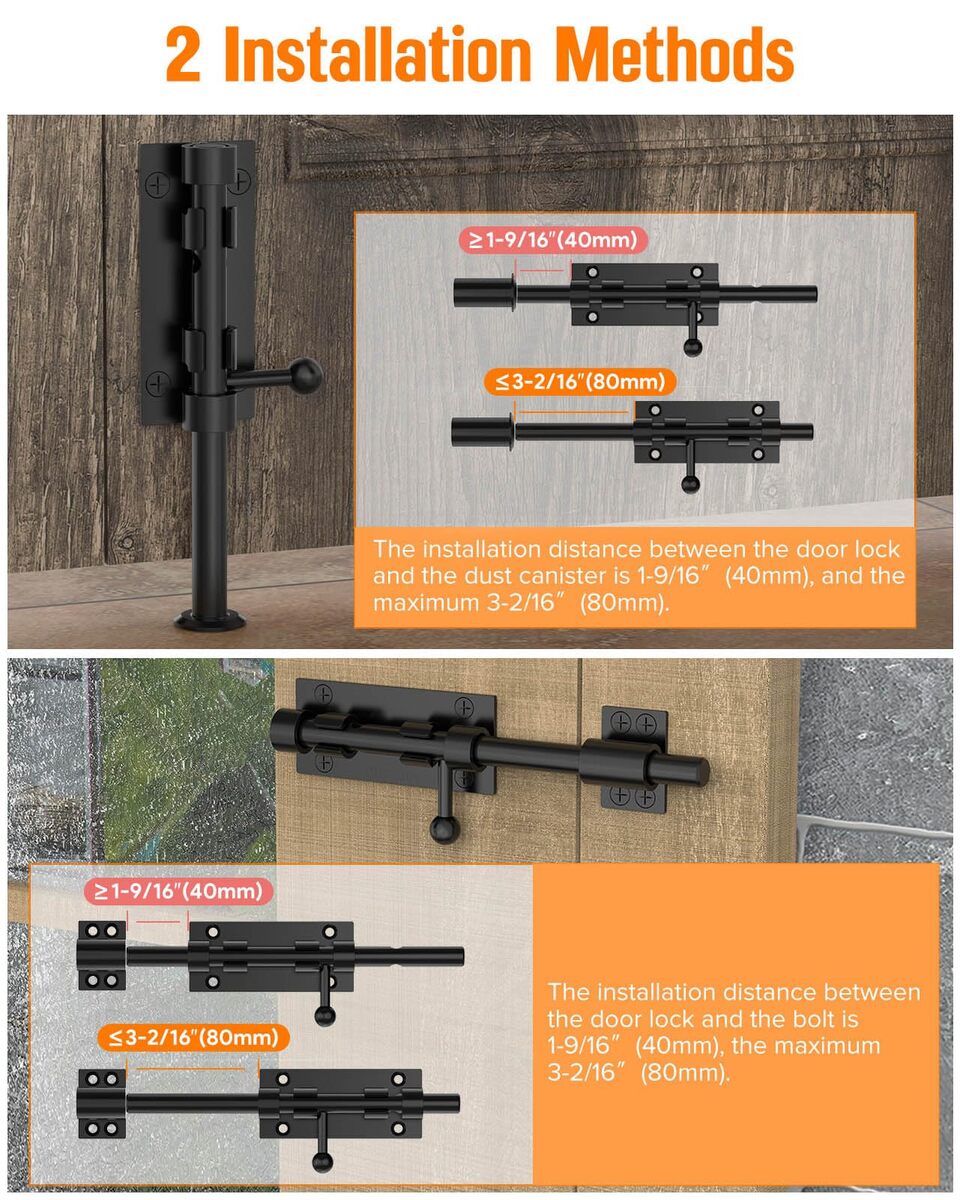 2 Installation Methods

≥1-9/16"(40mm)

≤3-2/16"(80mm)

The installation distance between the door lock and the dust canister is 1-9/16″ (40mm), and the maximum 3-2/16″ (80mm).

≥1-9/16"(40mm)

≤3-2/16"(80mm)

The installation distance between the door lock and the bolt is 1-9/16″ (40mm), the maximum 3-2/16″ (80mm).