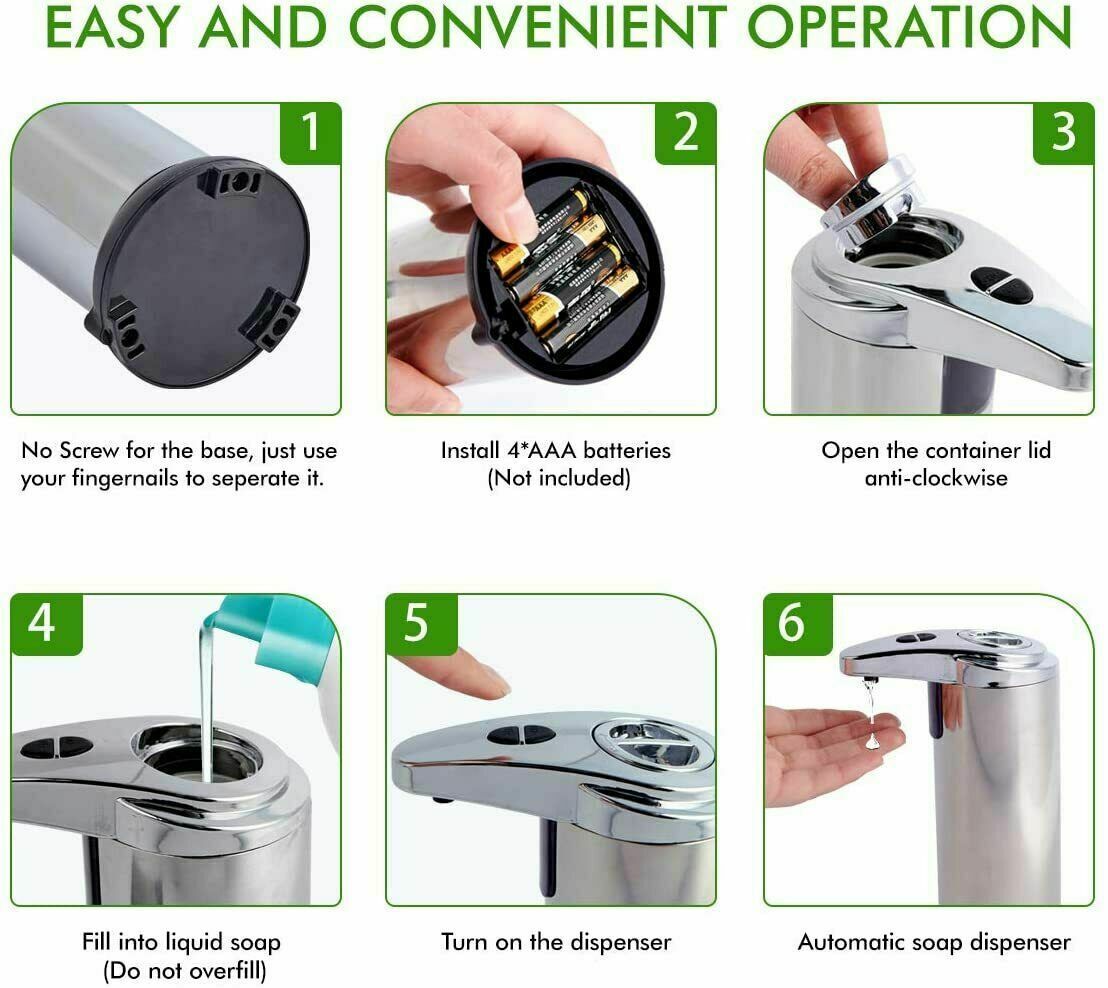 EASY AND CONVENIENT OPERATION

1

No Screw for the base, just use your fingernails to seperate it.

2

Install 4*AAA batteries (Not included)

3

Open the container lid anti-clockwise

4

Fill into liquid soap (Do not overfill)

5

Turn on the dispenser

6

Automatic soap dispenser