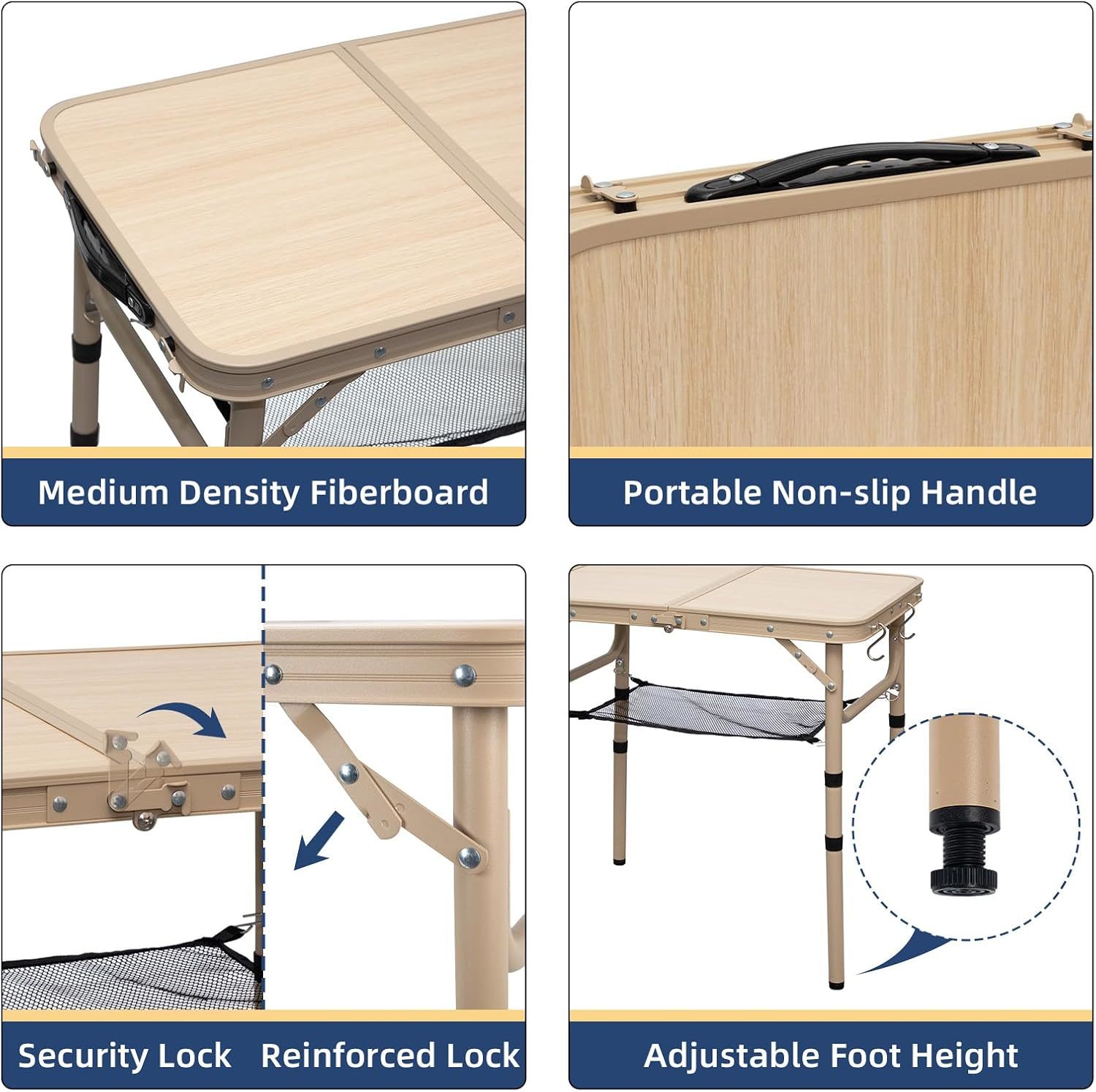 Medium Density Fiberboard

Portable Non-slip Handle

Security Lock

Reinforced Lock

Adjustable Foot Height