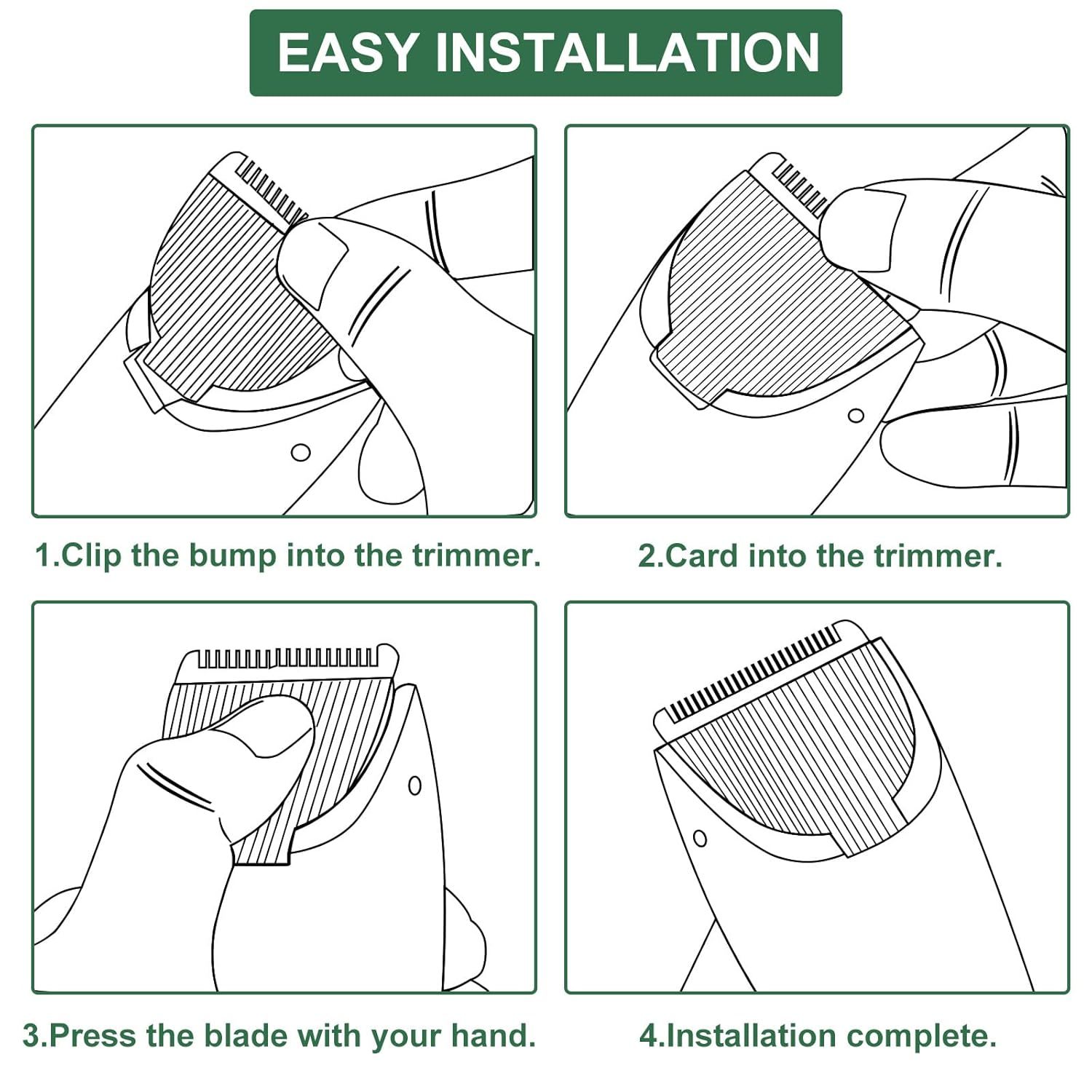 EASY INSTALLATION

1.Clip the bump into the trimmer.

2.Card into the trimmer.

3.Press the blade with your hand.

4.Installation complete.