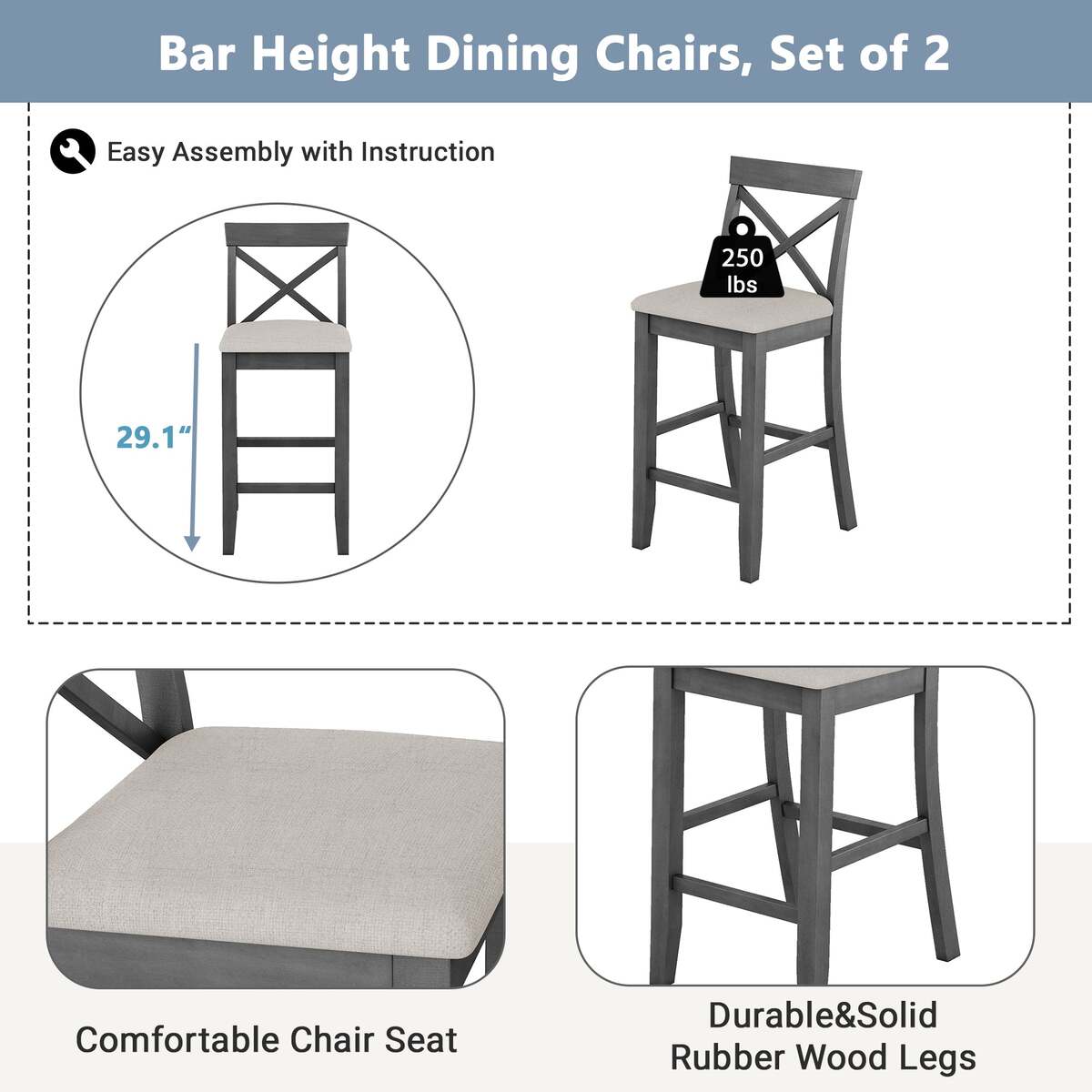 Bar Height Dining Chairs, Set of 2

Easy Assembly with Instruction

29.1“

250 lbs

Comfortable Chair Seat

Durable&Solid Rubber Wood Legs