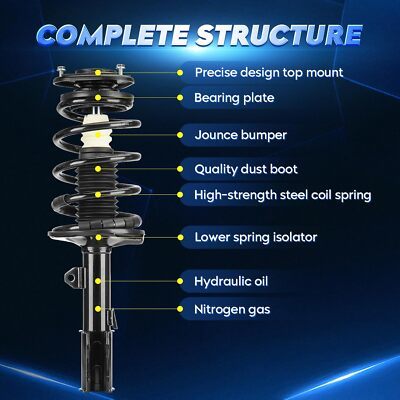 COMPLETE STRUCTURE

Precise design top mount

Bearing plate

Jounce bumper

Quality dust boot

High-strength steel coil spring

Lower spring isolator

Hydraulic oil

Nitrogen gas