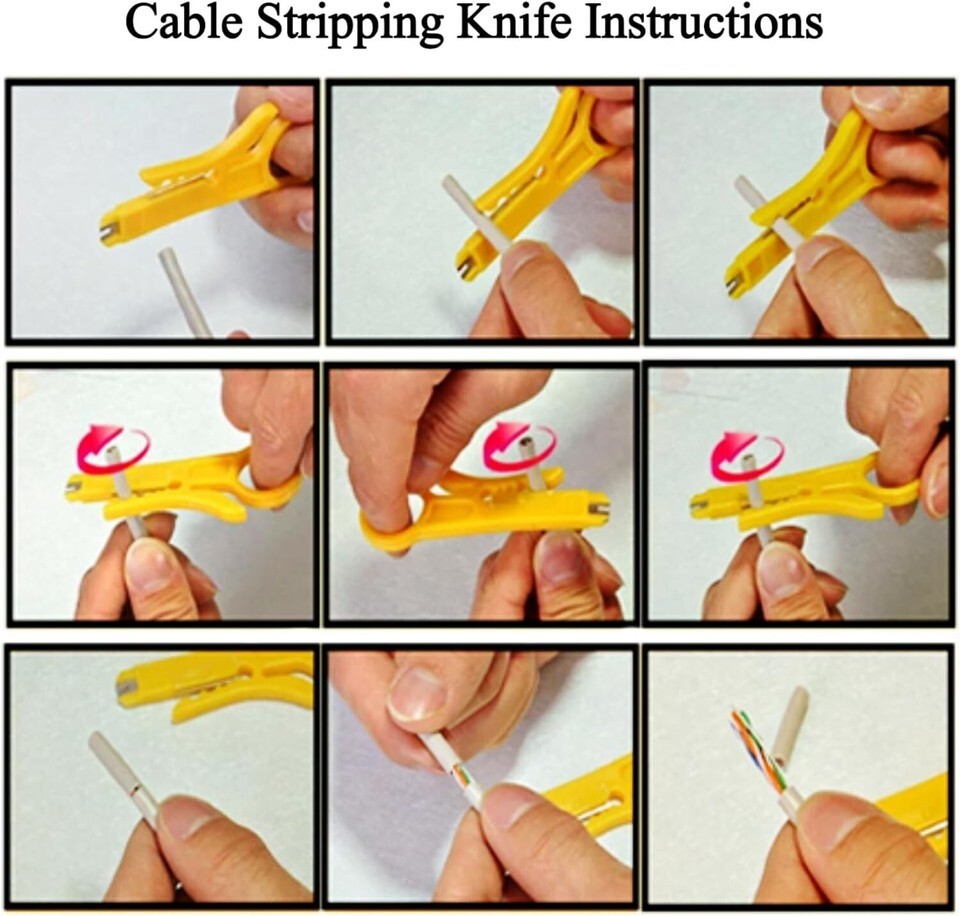 Cable Stripping Knife Instructions