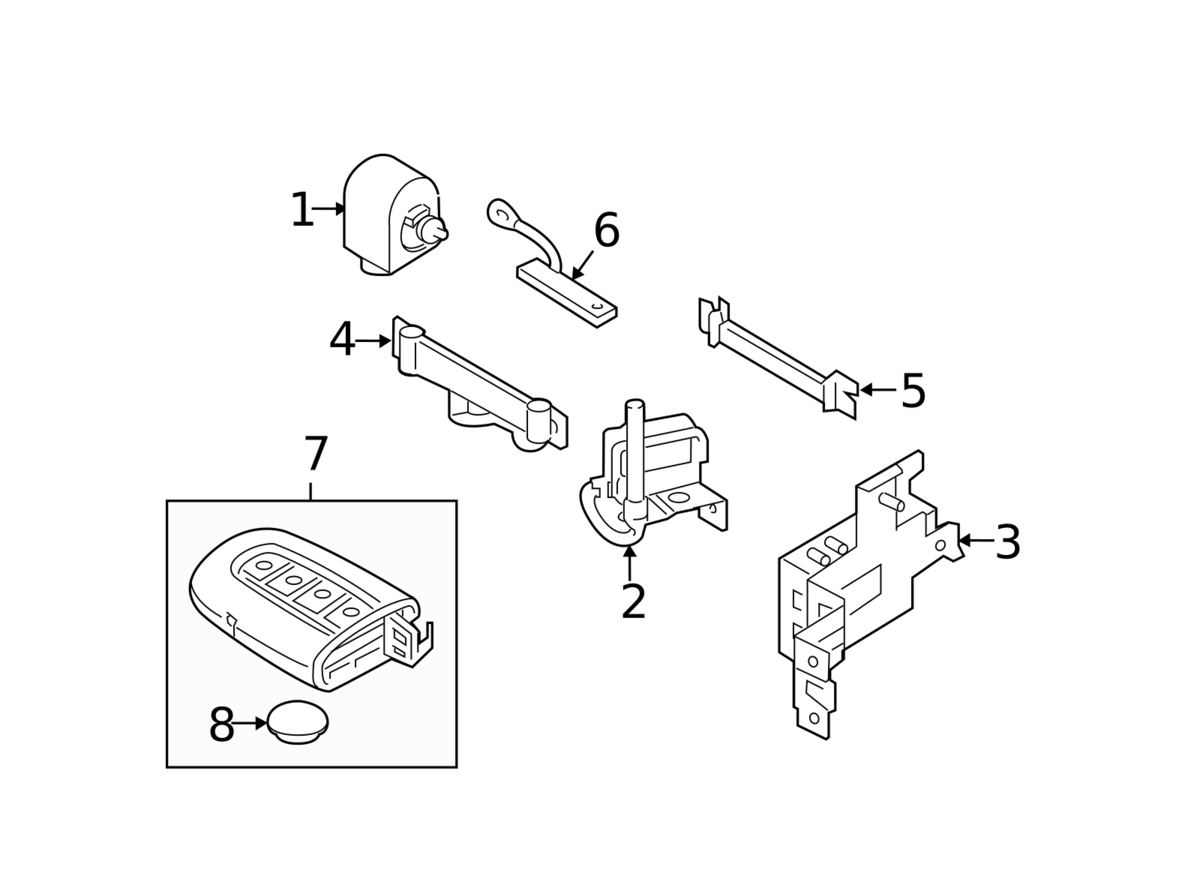 1
6
4
5
7
2
3
8