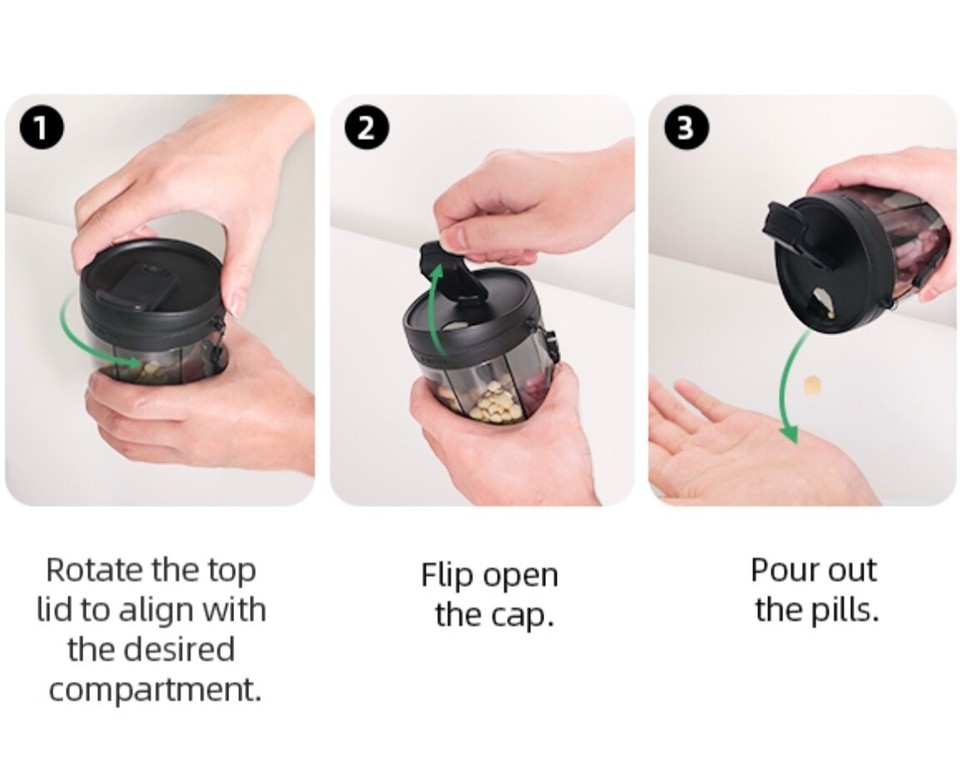 1

Rotate the top lid to align with the desired compartment.

2

Flip open the cap.

3

Pour out the pills.