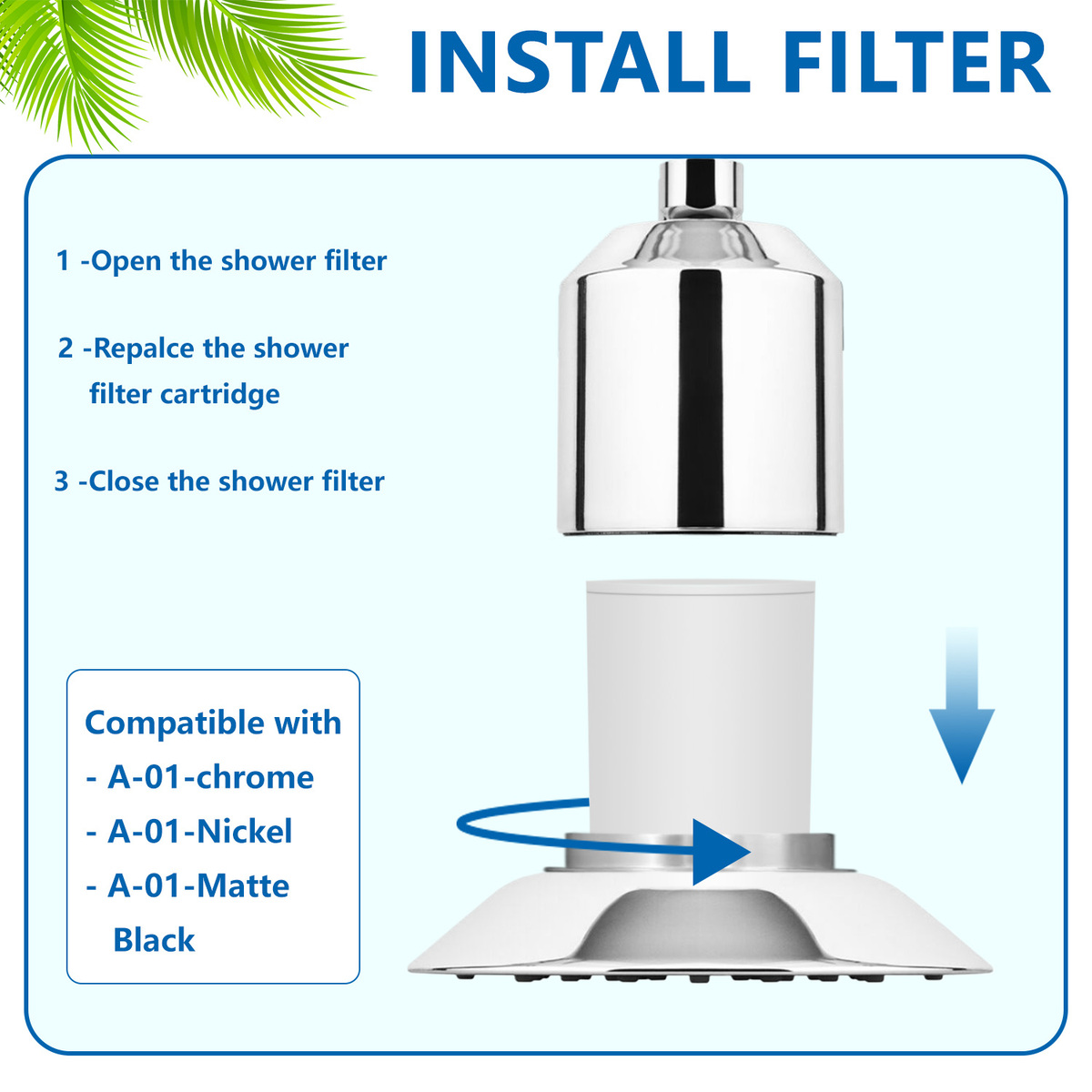 INSTALL FILTER

1 -Open the shower filter

2 -Repalce the shower filter cartridge

3 -Close the shower filter

Compatible with
- A-01-chrome
- A-01-Nickel
- A-01-Matte Black