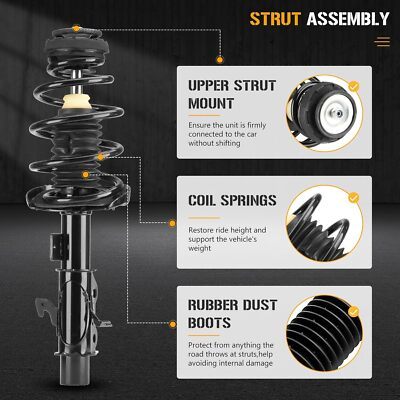 STRUT ASSEMBLY

UPPER STRUT MOUNT

Ensure the unit is firmly connected to the car without shifting

COIL SPRINGS

Restore ride height and support the vehicle's weight

RUBBER DUST BOOTS

Protect from anything the road throws at struts,help avoiding internal damage