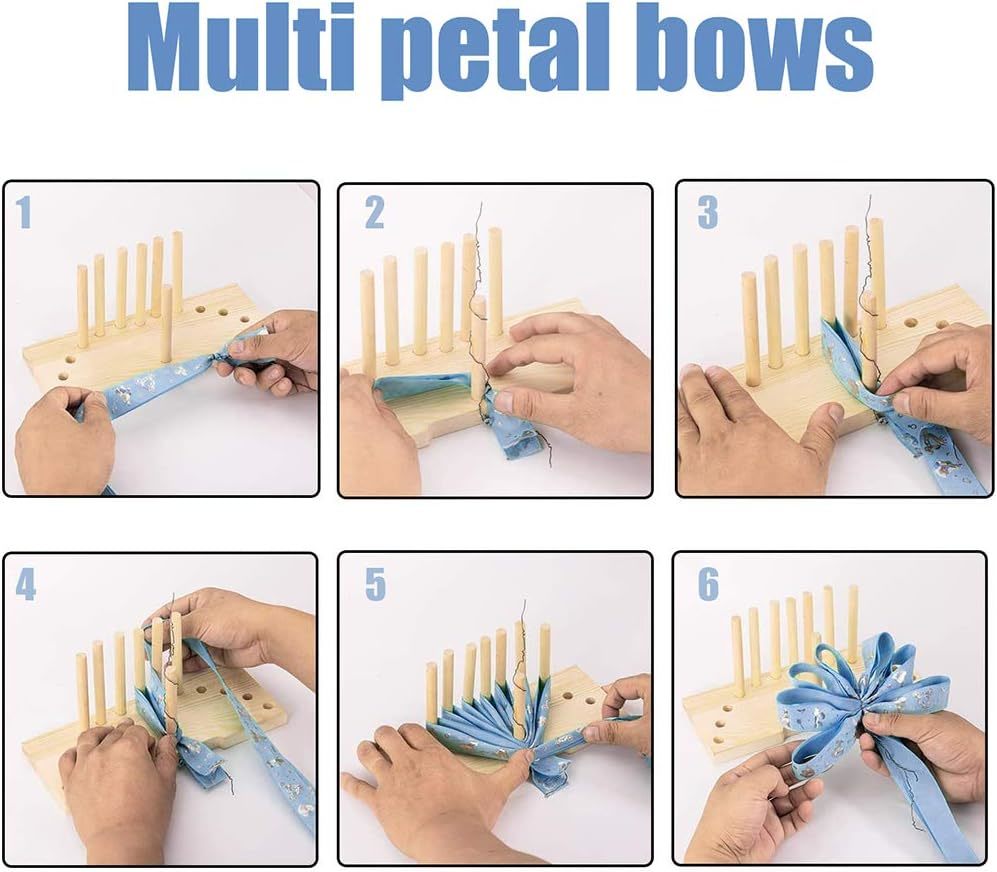 Multi petal bows

1

2

3

4

5

6