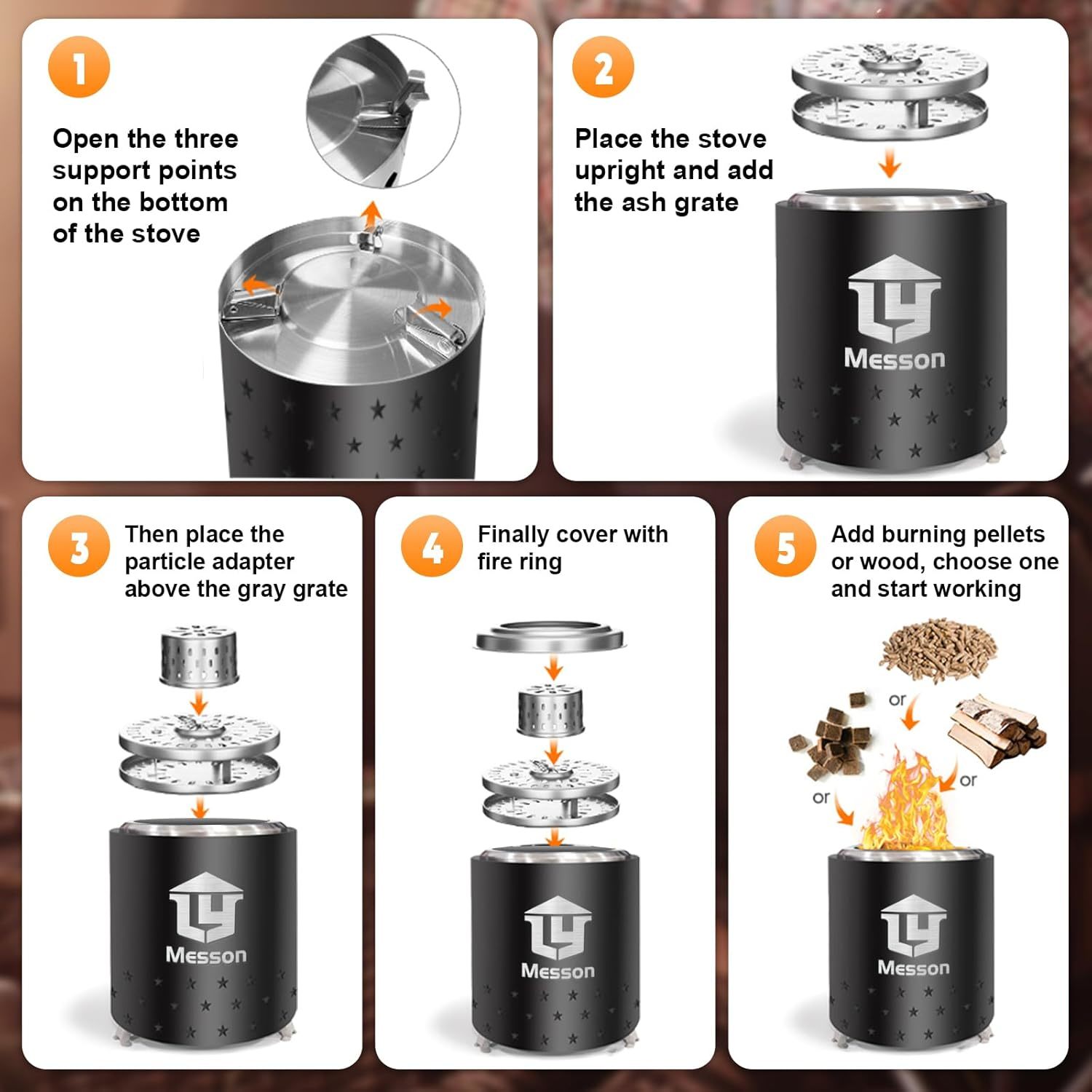 1

Open the three support points on the bottom of the stove

2

Place the stove upright and add the ash grate

LY
Messon

3

Then place the particle adapter above the gray grate

LY
Messon

4

Finally cover with fire ring

LY
Messon

5

Add burning pellets or wood, choose one and start working

or

or

or

LY
Messon