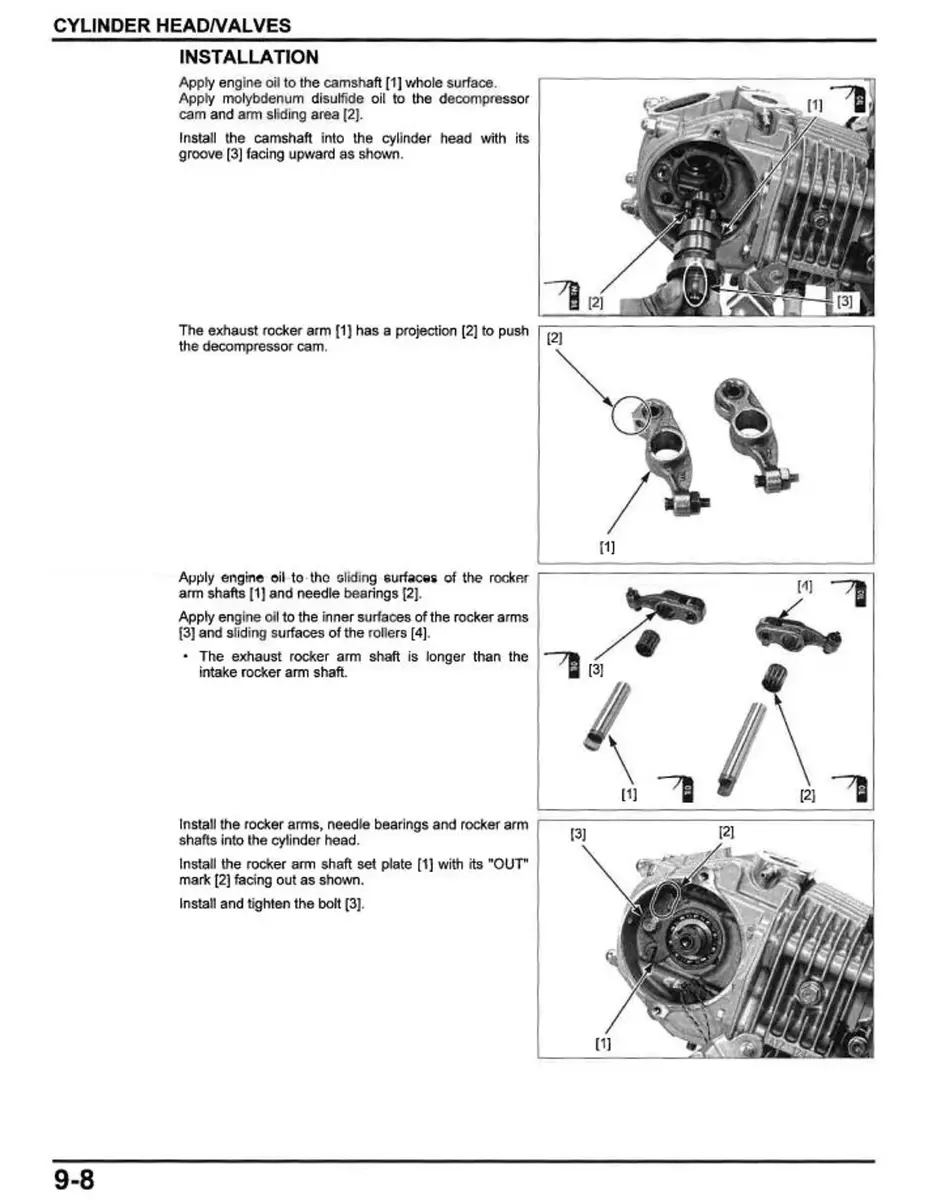 CYLINDER HEAD/VALVES

INSTALLATION

Apply engine oil to the camshaft [1] whole surface. Apply molybdenum disulfide oil to the decompressor cam and arm sliding area [2].

Install the camshaft into the cylinder head with its groove [3] facing upward as shown.

[1]
[2]
[3]

The exhaust rocker arm [1] has a projection [2] to push the decompressor cam.

[2]
[1]

Apply engine oil to the sliding surfaces of the rocker arm shafts [1] and needle bearings [2].

Apply engine oil to the inner surfaces of the rocker arms [3] and sliding surfaces of the rollers [4].

• The exhaust rocker arm shaft is longer than the intake rocker arm shaft.

[4]
[3]
[1]
[2]

Install the rocker arms, needle bearings and rocker arm shafts into the cylinder head.

Install the rocker arm shaft set plate [1] with its "OUT" mark [2] facing out as shown.

Install and tighten the bolt [3].

[3]
[2]
[1]

9-8