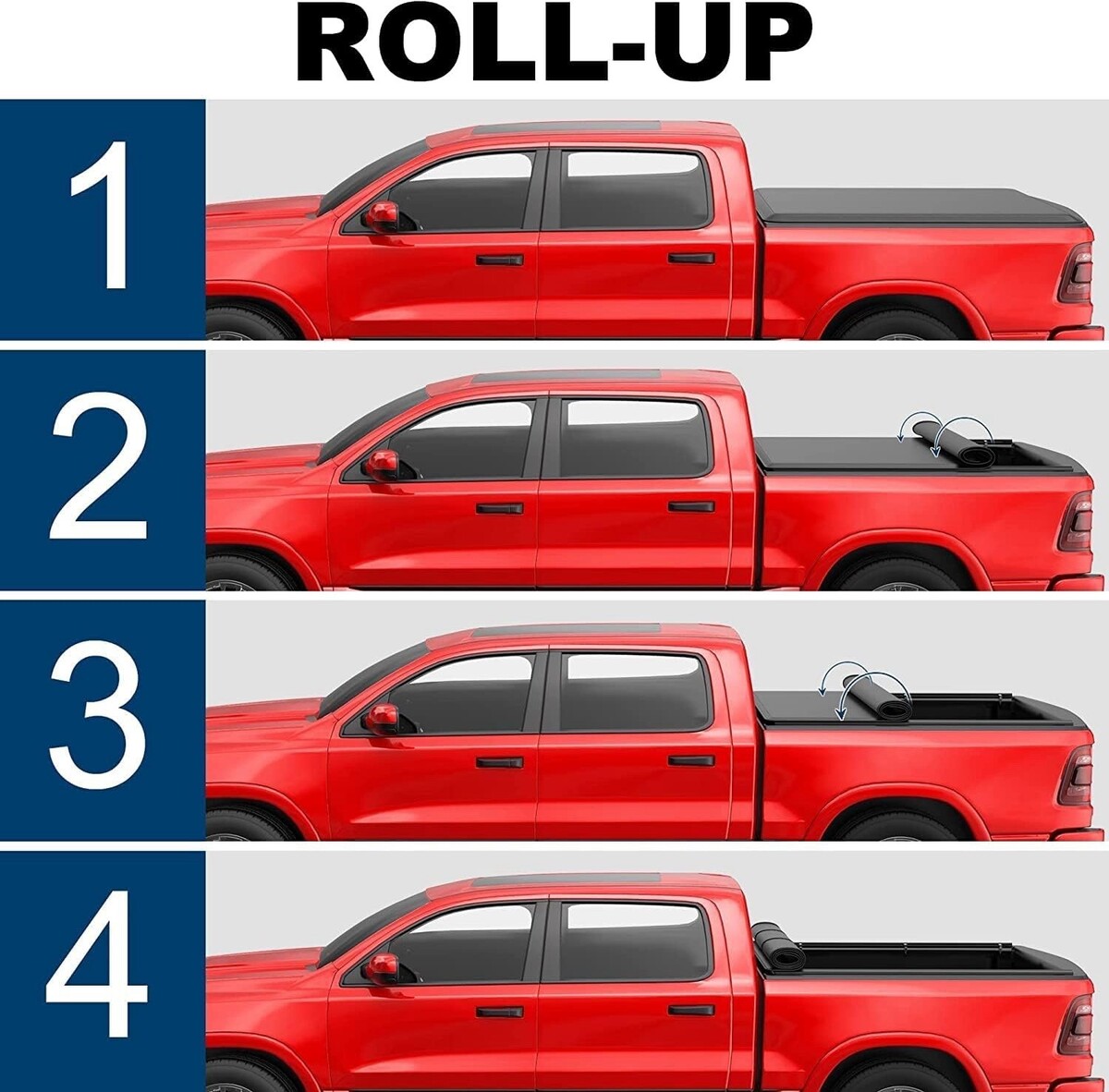 ROLL-UP

1

2

3

4