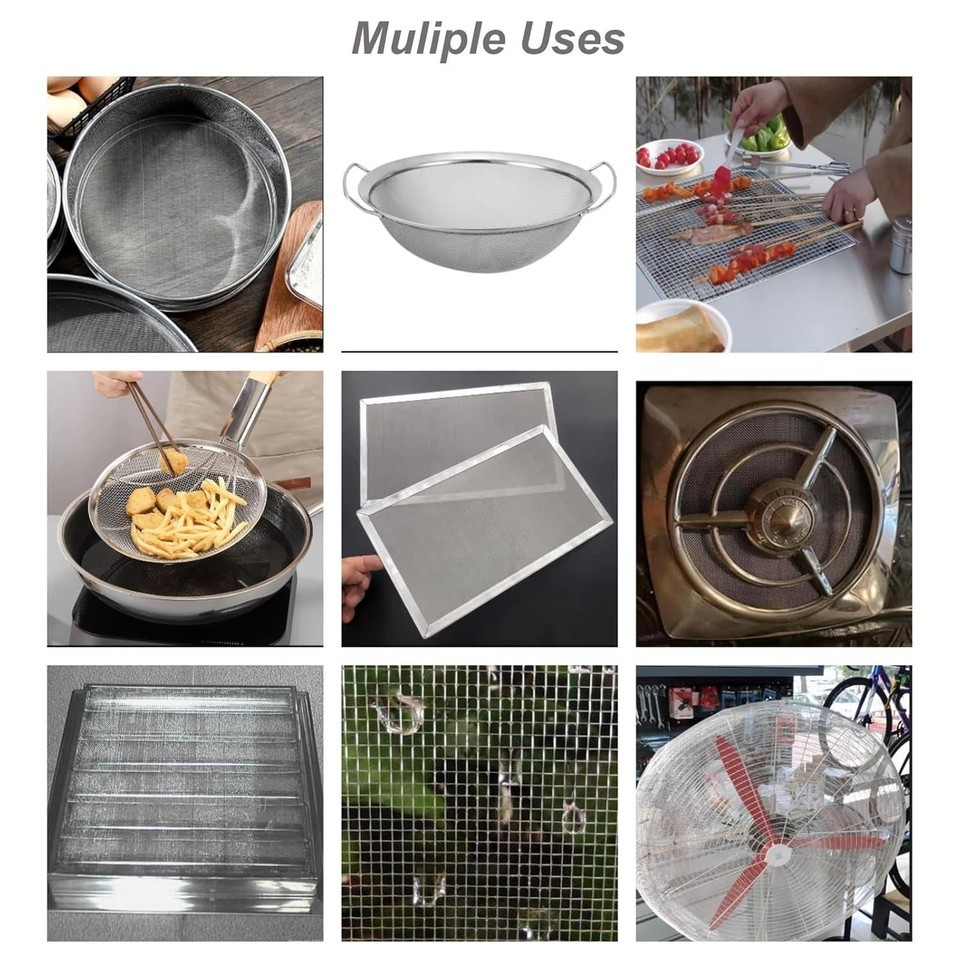 Muliple Uses