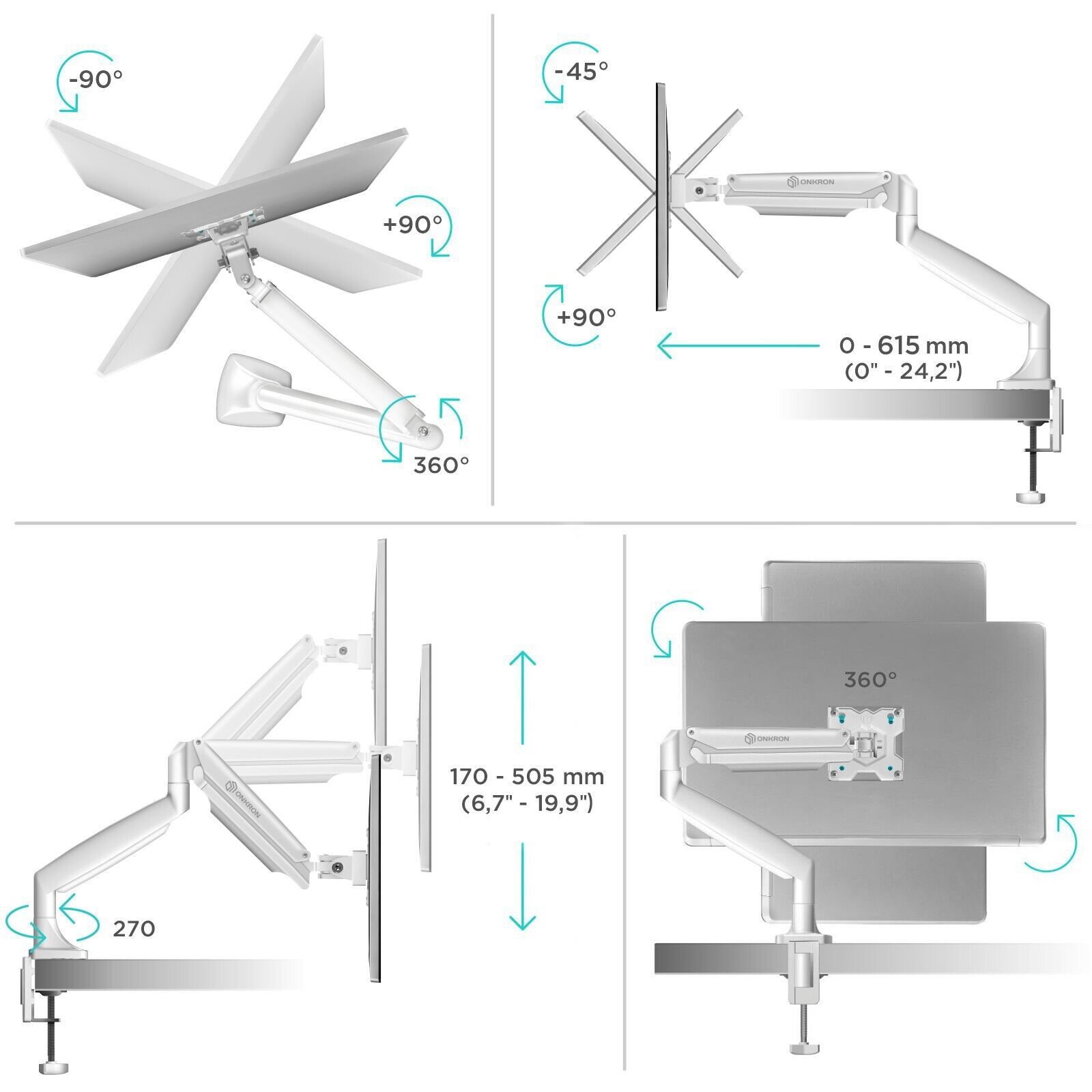 -90°

+90°

360°

-45°

ONKRON

+90°

0 - 615 mm
(0" - 24,2")

ONKRON

170 - 505 mm
(6,7" - 19,9")

270

360°

ONKRON