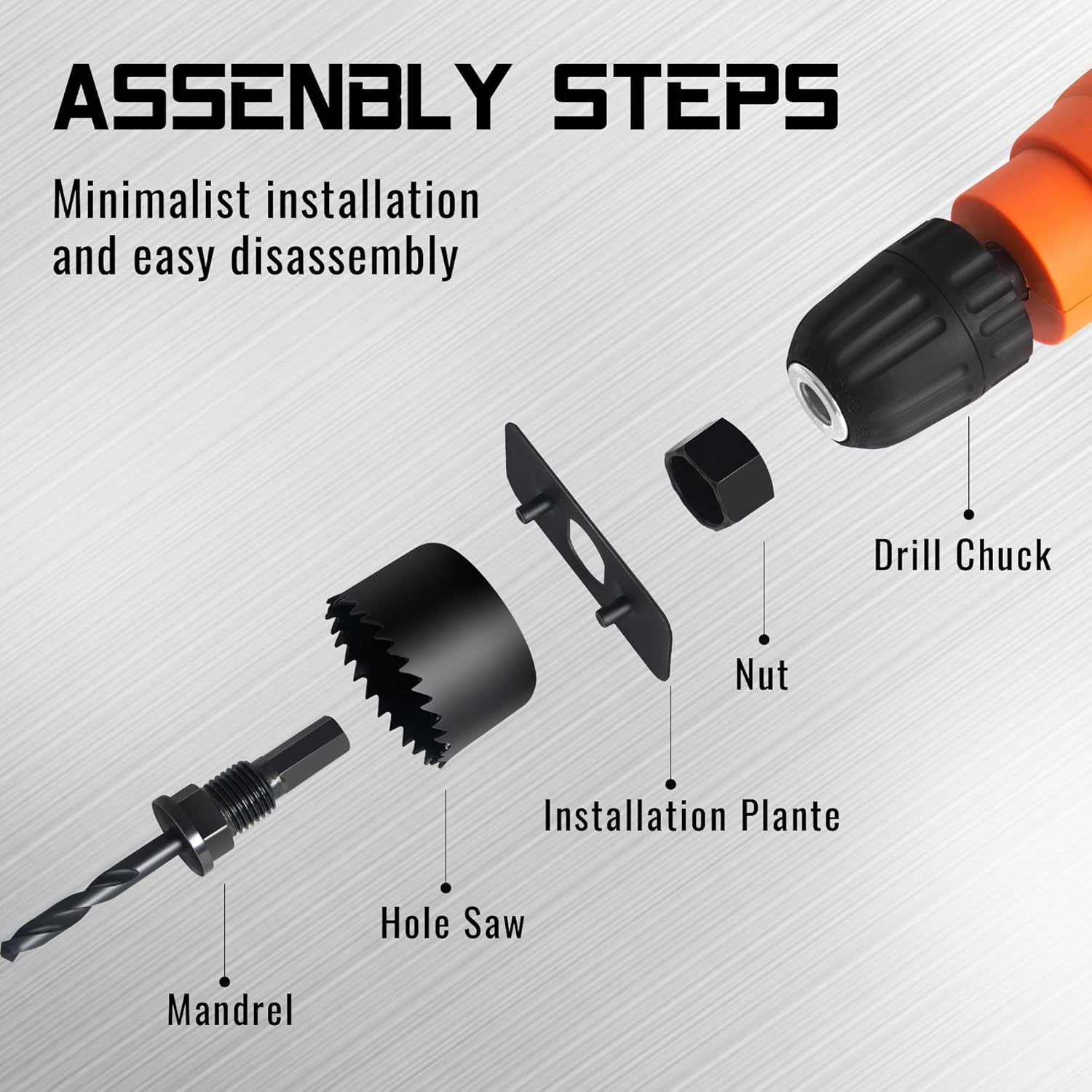 ASSENBLY STEPS

Minimalist installation and easy disassembly

Drill Chuck

Nut

Installation Plante

Hole Saw

Mandrel