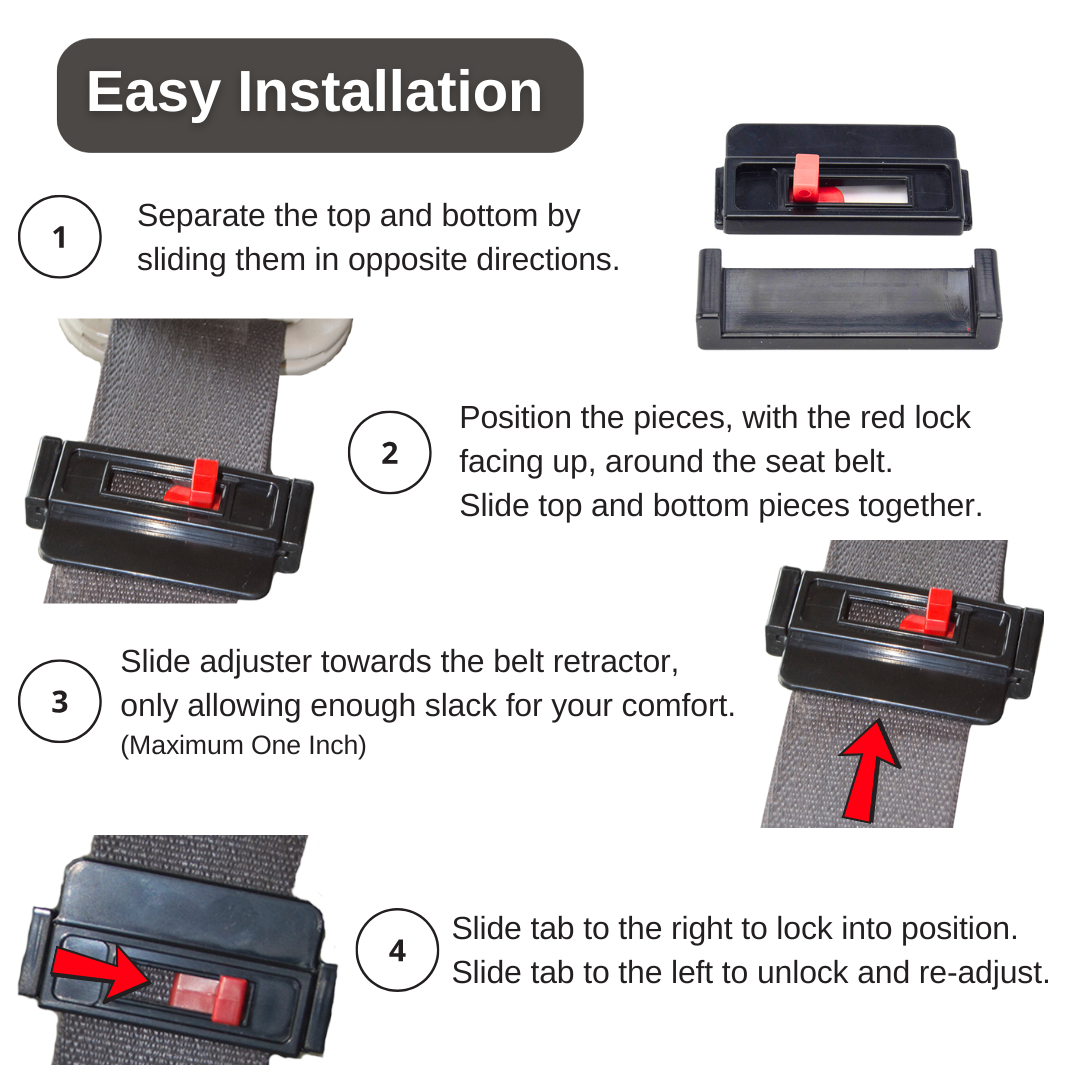 Easy Installation

1

Separate the top and bottom by sliding them in opposite directions.

2

Position the pieces, with the red lock facing up, around the seat belt.
Slide top and bottom pieces together.

3

Slide adjuster towards the belt retractor, only allowing enough slack for your comfort.
(Maximum One Inch)

4

Slide tab to the right to lock into position.
Slide tab to the left to unlock and re-adjust.