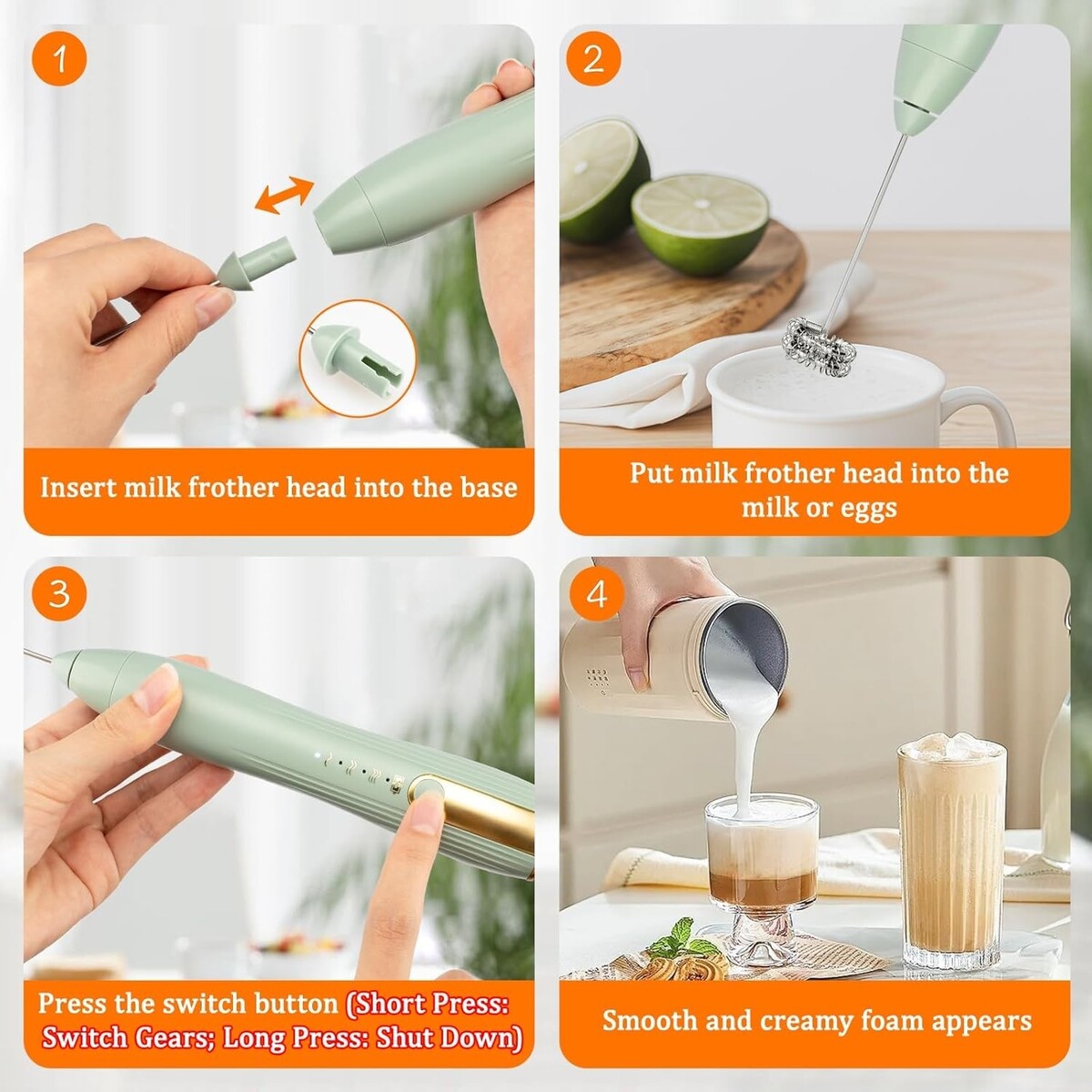 1

Insert milk frother head into the base

2

Put milk frother head into the milk or eggs

3

Press the switch button (Short Press: Switch Gears; Long Press: Shut Down)

4

Smooth and creamy foam appears