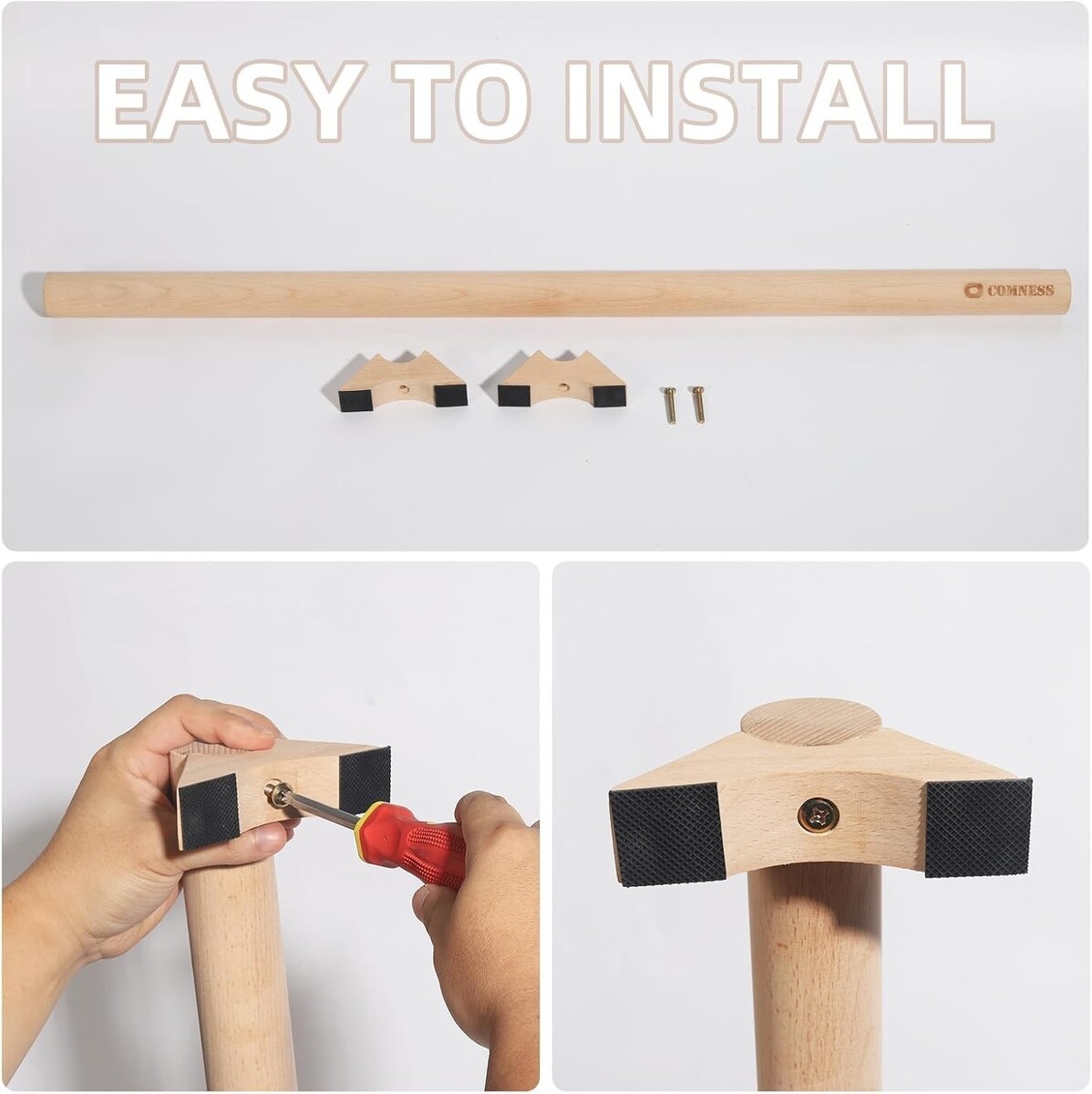 EASY TO INSTALL

COMNESS