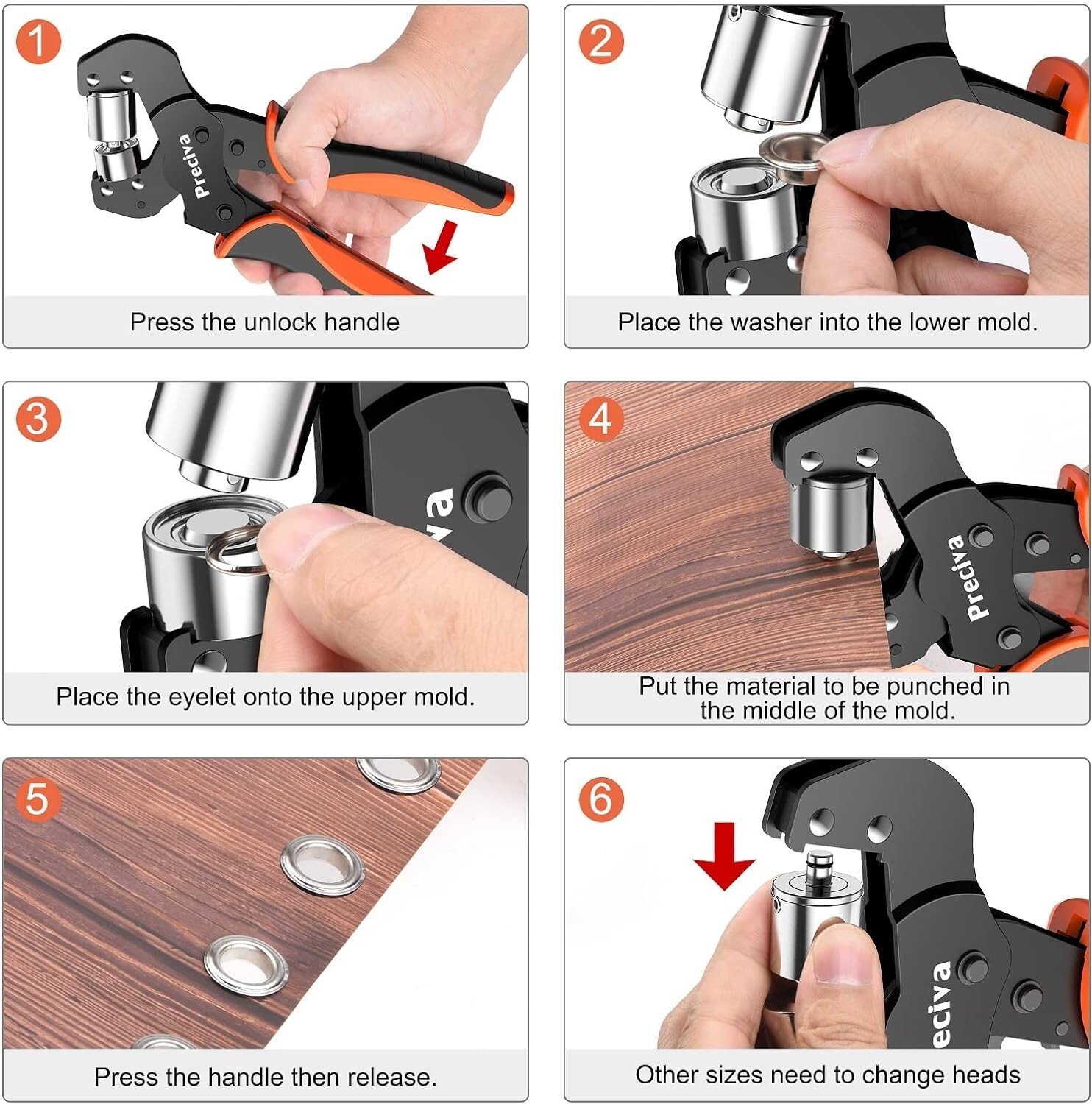 1

Preciva

Press the unlock handle

2

Place the washer into the lower mold.

3

va

Place the eyelet onto the upper mold.

4

Preciva

Put the material to be punched in the middle of the mold.

5

Press the handle then release.

6

eciva

Other sizes need to change heads