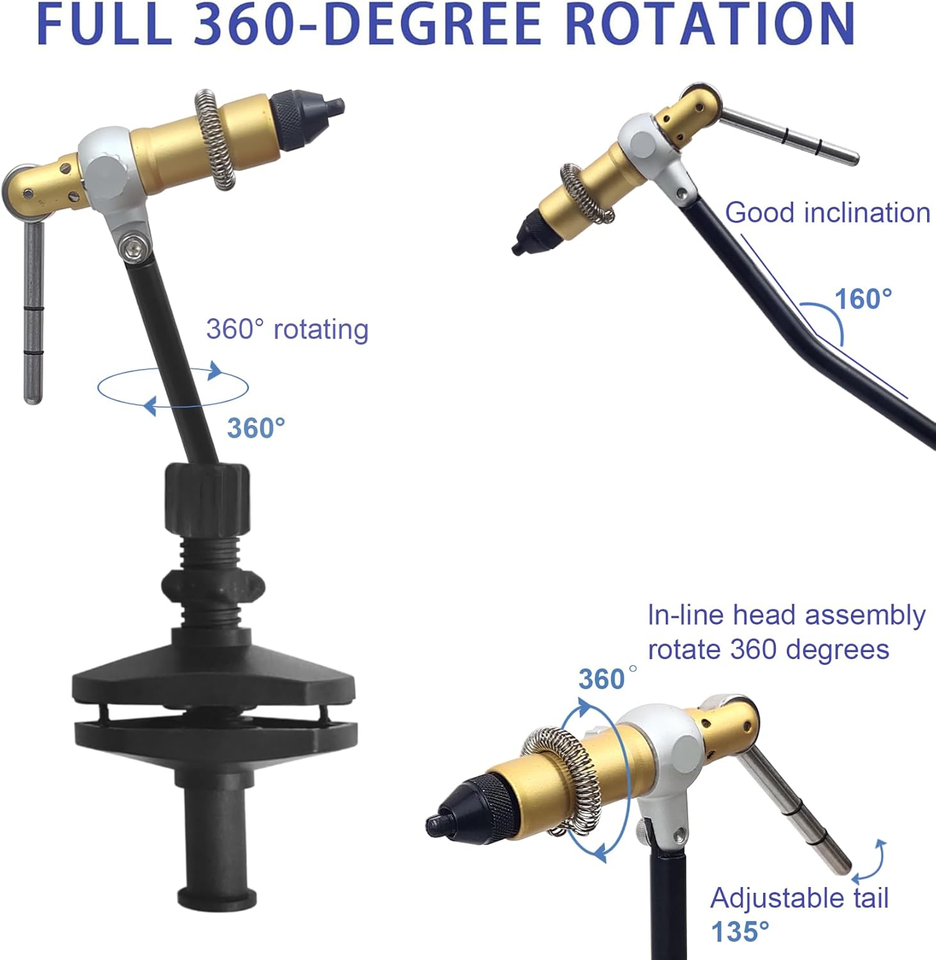 FULL 360-DEGREE ROTATION

360° rotating

360°

Good inclination

160°

In-line head assembly rotate 360 degrees

360°

Adjustable tail

135°