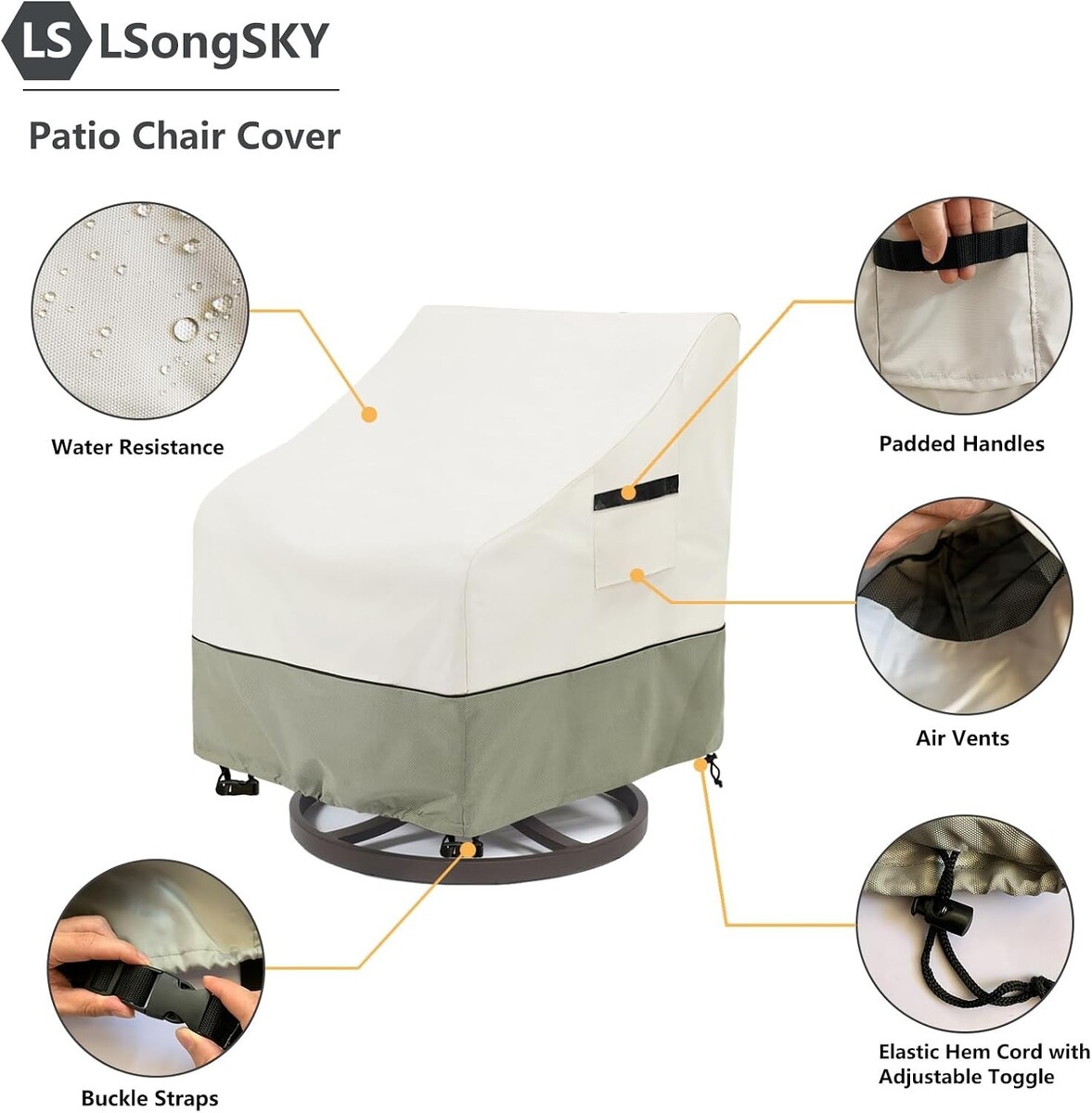 LS LSongSKY

Patio Chair Cover

Water Resistance

Padded Handles

Air Vents

Buckle Straps

Elastic Hem Cord with Adjustable Toggle