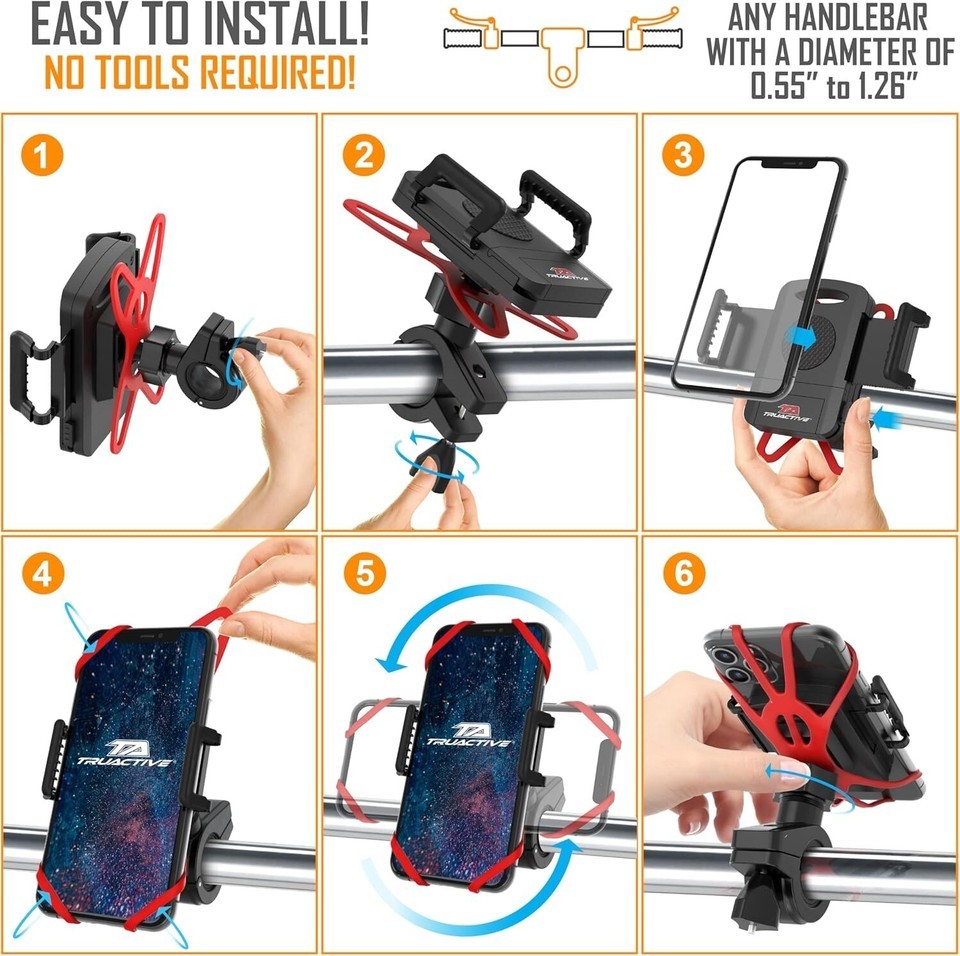 EASY TO INSTALL!
NO TOOLS REQUIRED!

ANY HANDLEBAR WITH A DIAMETER OF 0.55" to 1.26"

1

2

TA TRUACTIVE

3

TA TRUACTIVE

4

TA TRUACTIVE

5

TA TRUACTIVE

6