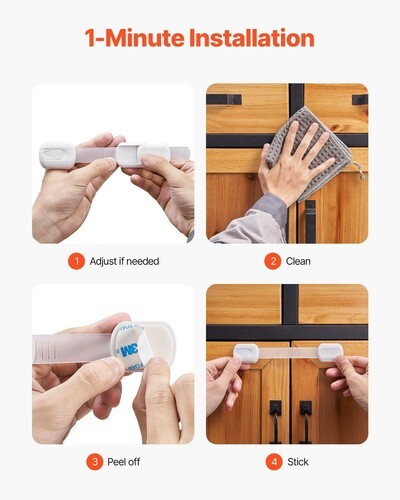 1-Minute Installation

1 Adjust if needed

2 Clean

3M

3 Peel off

4 Stick