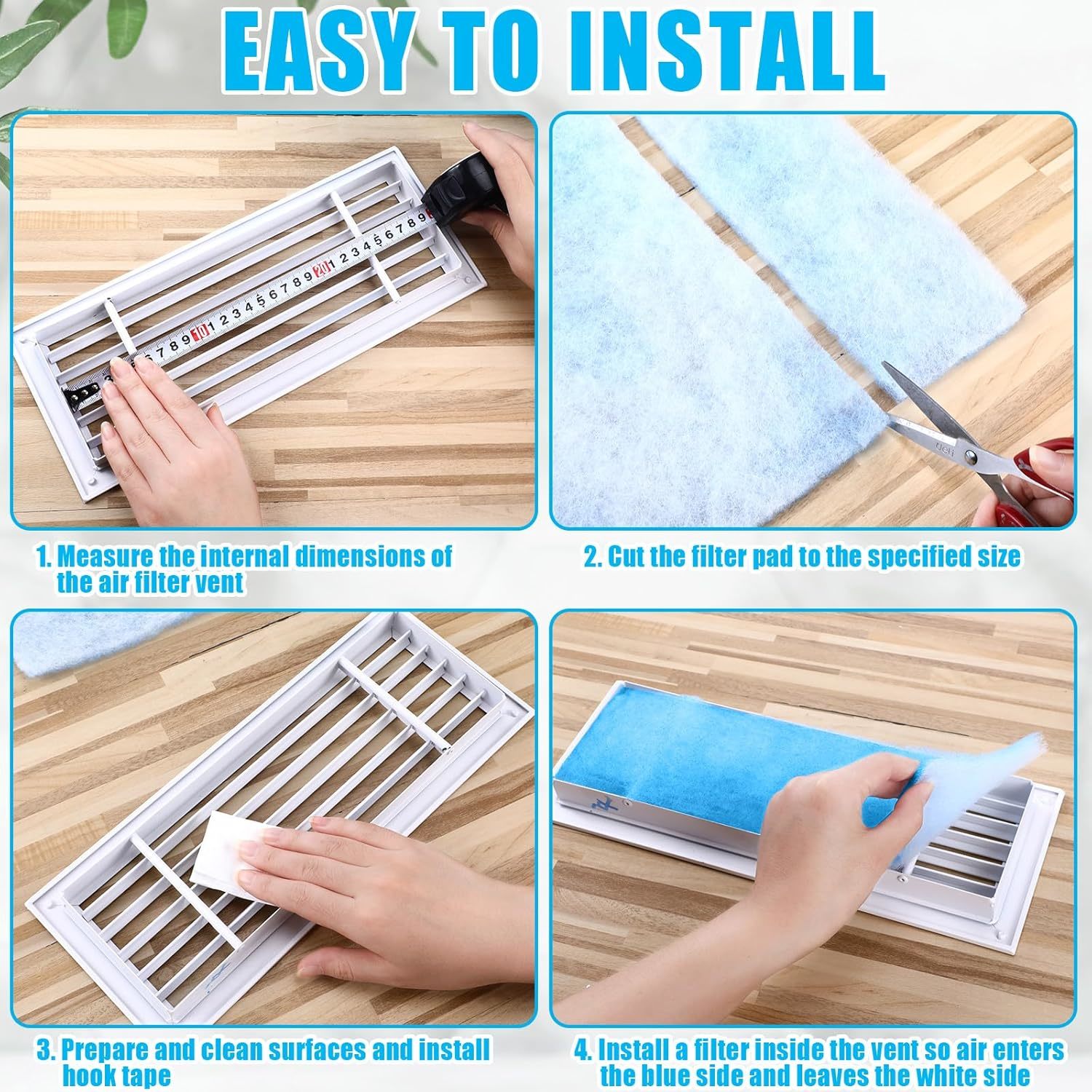 EASY TO INSTALL

1. Measure the internal dimensions of the air filter vent

2. Cut the filter pad to the specified size

3. Prepare and clean surfaces and install hook tape

4. Install a filter inside the vent so air enters the blue side and leaves the white side