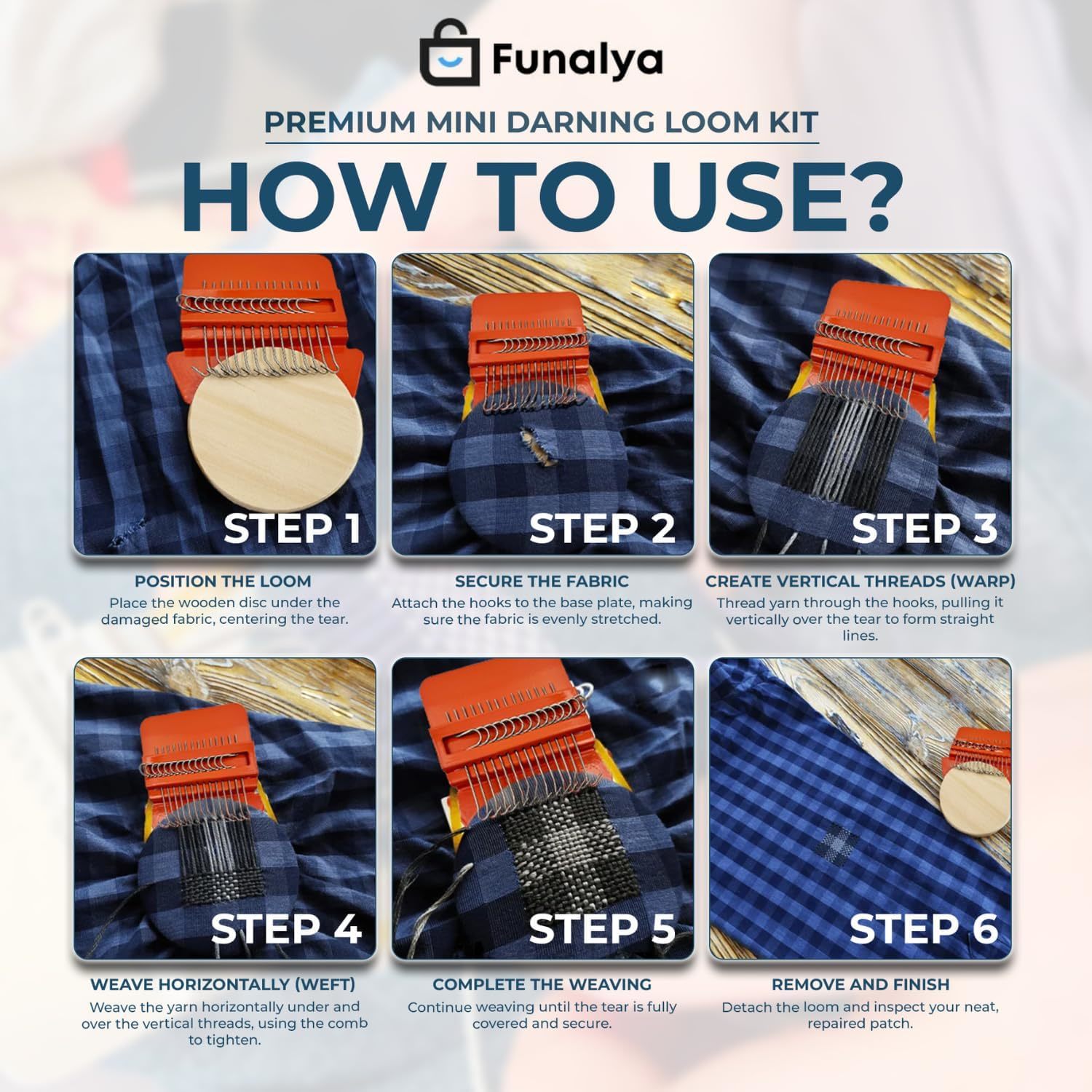 Funalya

PREMIUM MINI DARNING LOOM KIT

HOW TO USE?

STEP 1

POSITION THE LOOM
Place the wooden disc under the damaged fabric, centering the tear.

STEP 2

SECURE THE FABRIC
Attach the hooks to the base plate, making sure the fabric is evenly stretched.

STEP 3

CREATE VERTICAL THREADS (WARP)
Thread yarn through the hooks, pulling it vertically over the tear to form straight lines.

STEP 4

WEAVE HORIZONTALLY (WEFT)
Weave the yarn horizontally under and over the vertical threads, using the comb to tighten.

STEP 5

COMPLETE THE WEAVING
Continue weaving until the tear is fully covered and secure.

STEP 6

REMOVE AND FINISH
Detach the loom and inspect your neat, repaired patch.