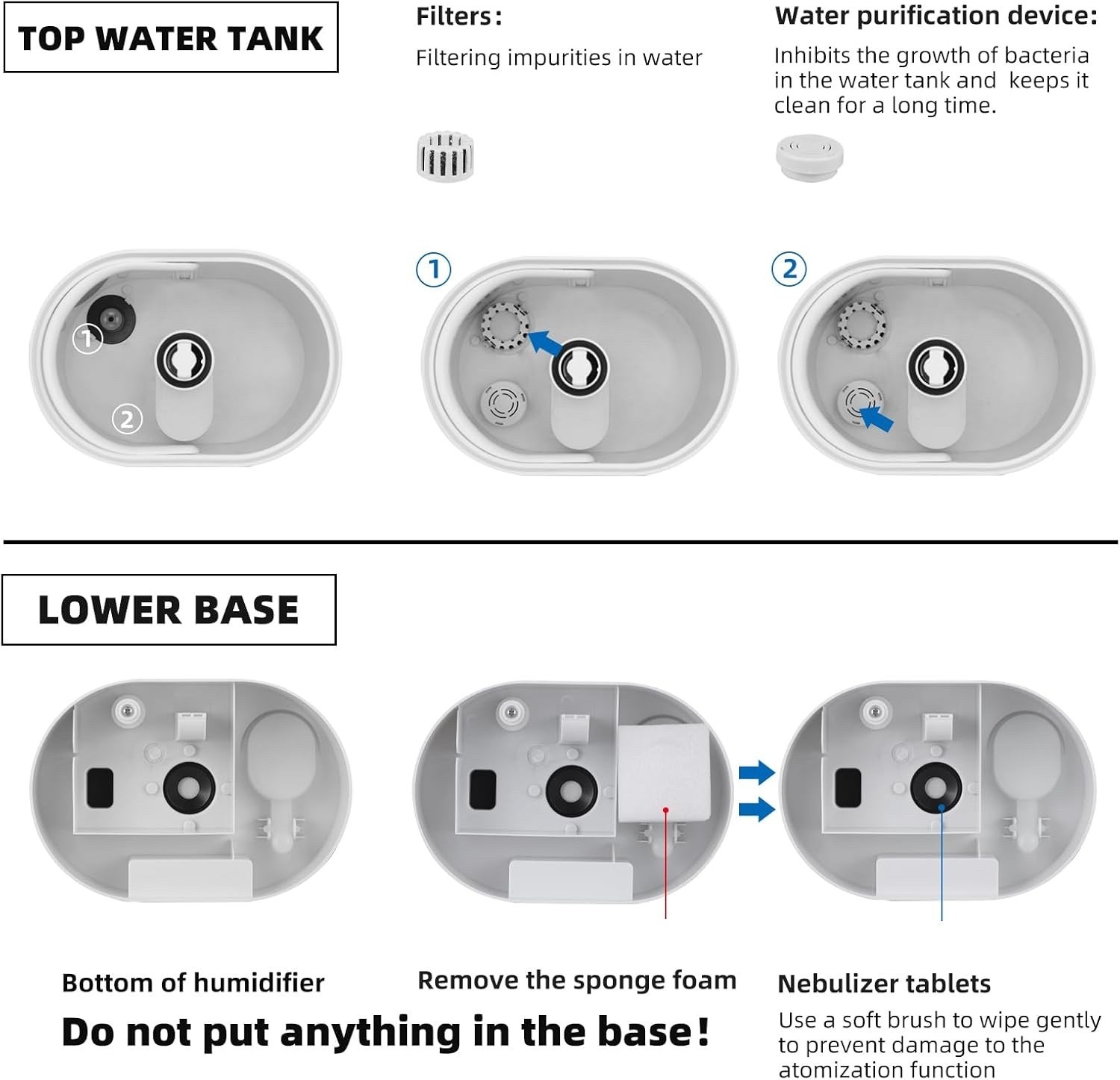 TOP WATER TANK

Filters:

Filtering impurities in water

Water purification device:

Inhibits the growth of bacteria in the water tank and keeps it clean for a long time.

①

②

①

②

LOWER BASE

Bottom of humidifier

Remove the sponge foam

Nebulizer tablets

Do not put anything in the base!

Use a soft brush to wipe gently to prevent damage to the atomization function