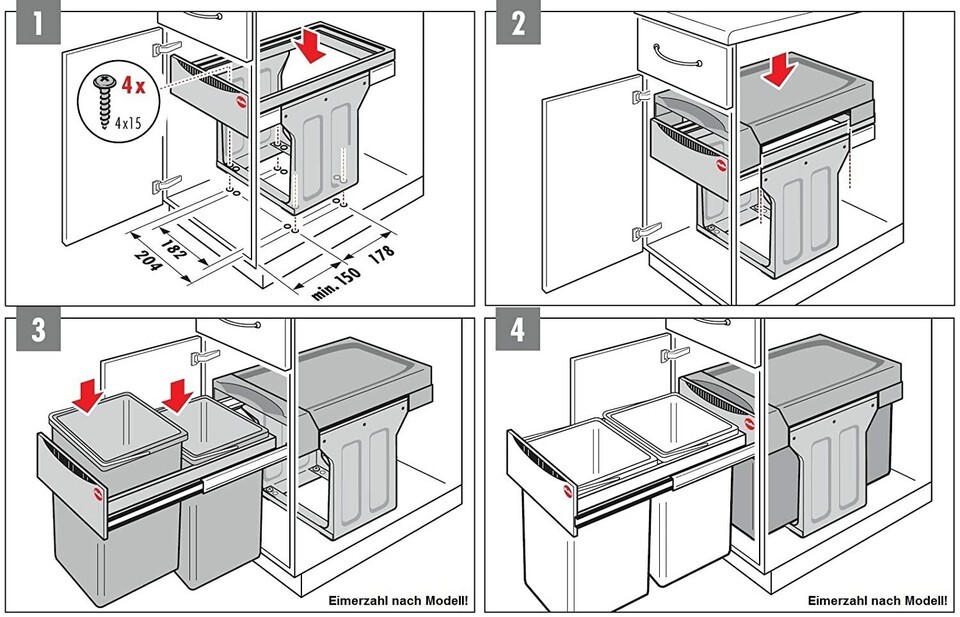 1

4 x

4x15

204

182

min. 150

178

2

3

Eimerzahl nach Modell!

4

Eimerzahl nach Modell!