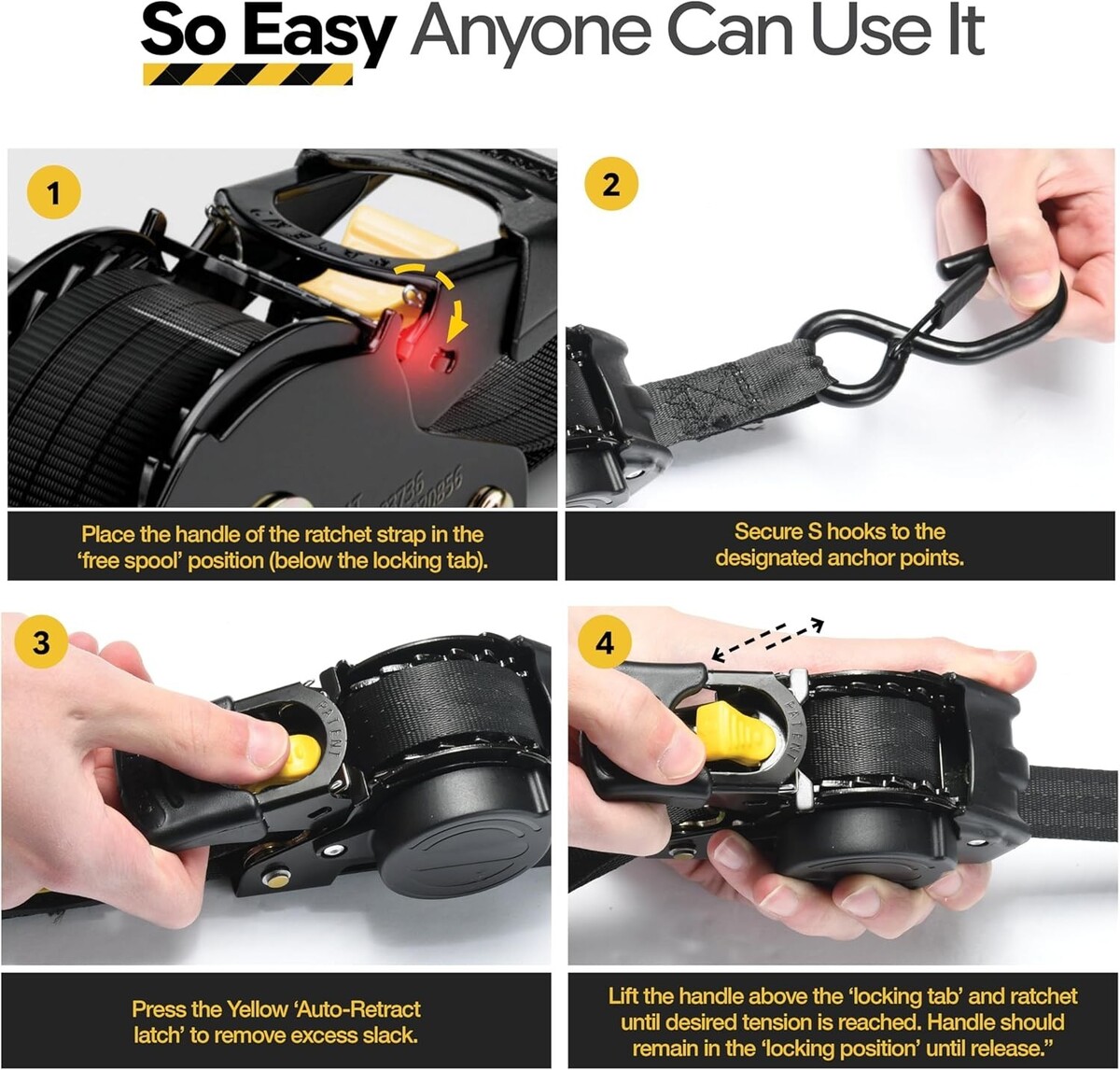 So Easy Anyone Can Use It

1

Place the handle of the ratchet strap in the 'free spool' position (below the locking tab).

2

Secure S hooks to the designated anchor points.

3

PATENT

Press the Yellow 'Auto-Retract latch' to remove excess slack.

4

PATENT

Lift the handle above the 'locking tab' and ratchet until desired tension is reached. Handle should remain in the 'locking position' until release."