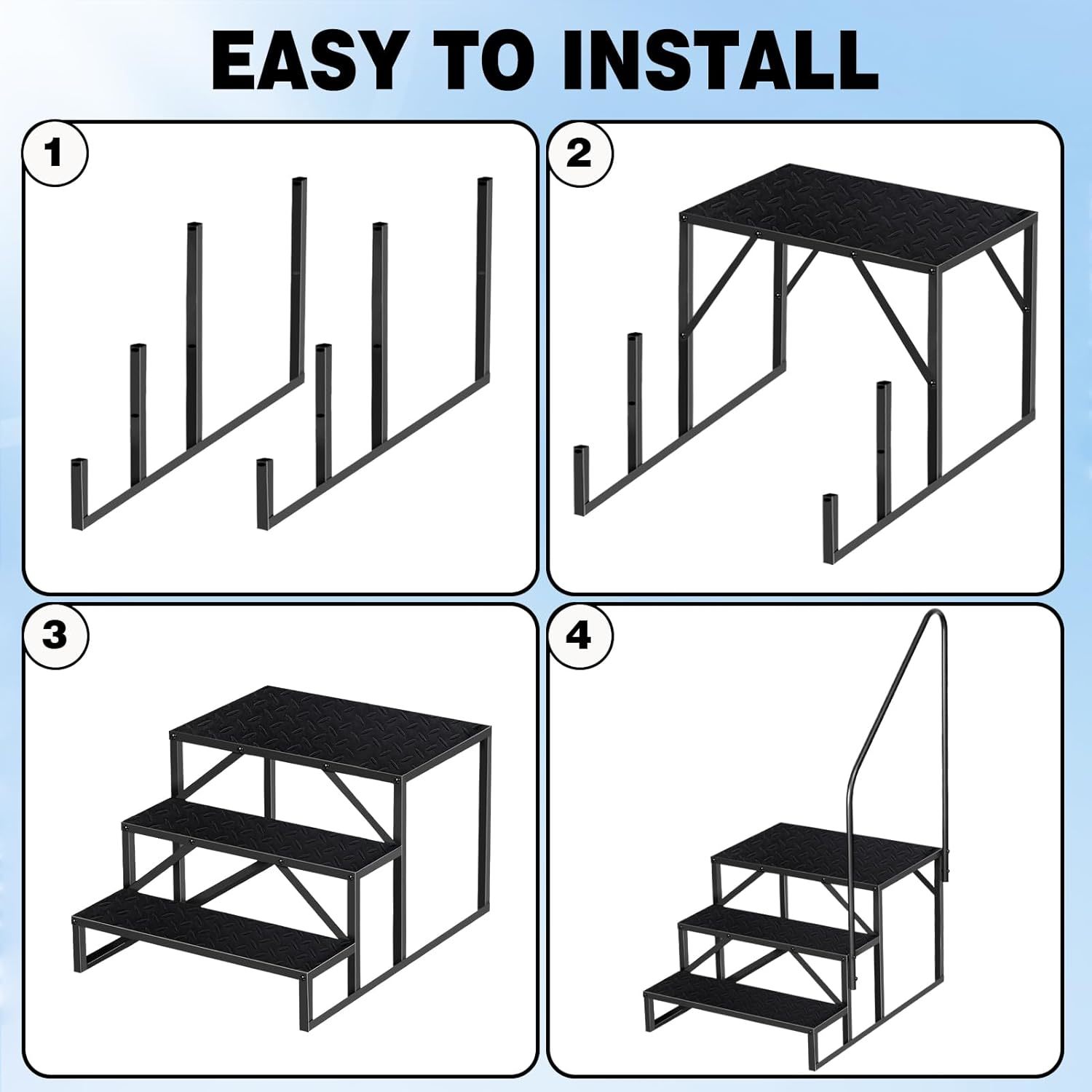 EASY TO INSTALL

1

2

3

4