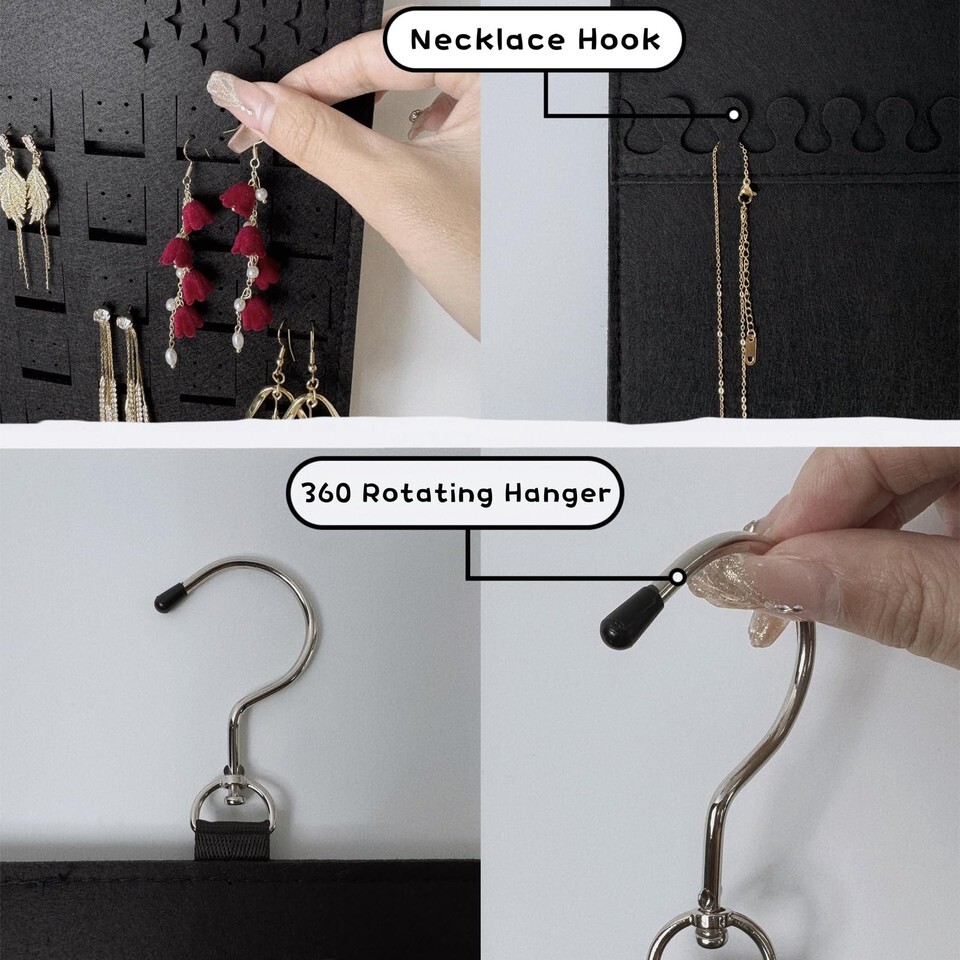 Necklace Hook

360 Rotating Hanger