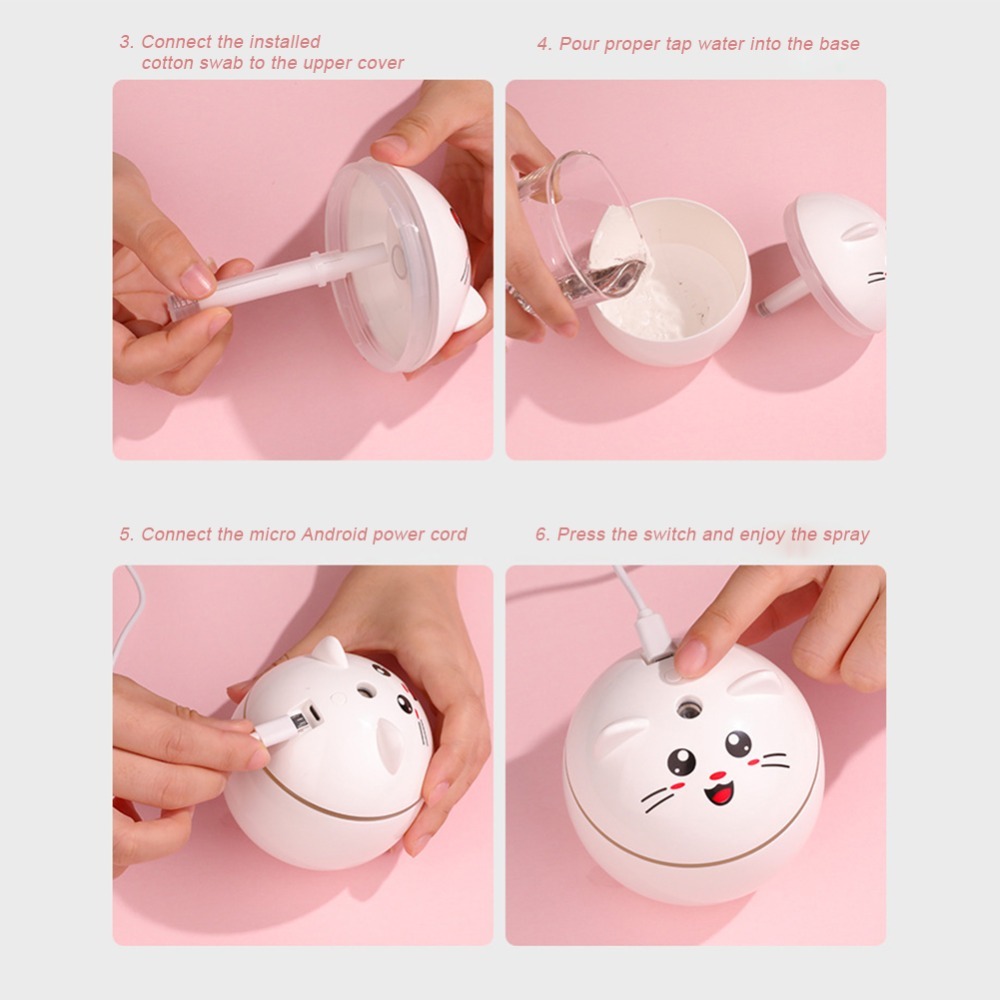 3. Connect the installed cotton swab to the upper cover

4. Pour proper tap water into the base

5. Connect the micro Android power cord

6. Press the switch and enjoy the spray